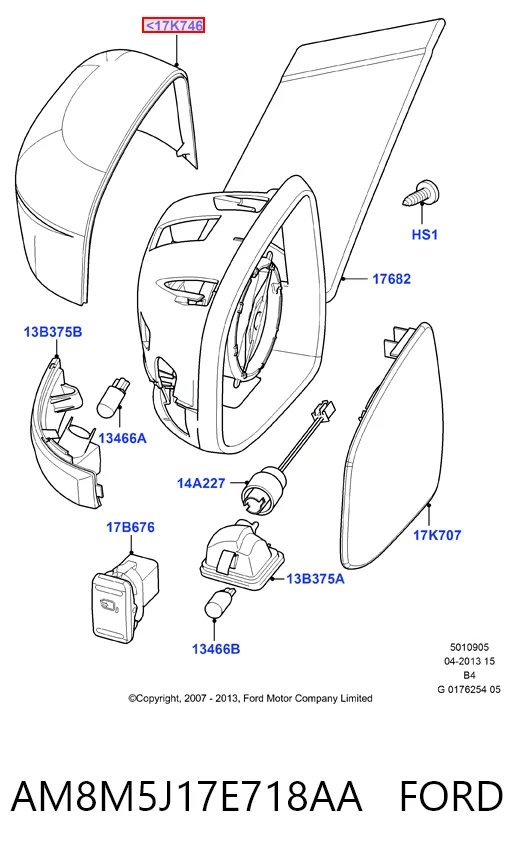 <17K746

HS1

17682

13B375B

13466A

14A227

17K707

17B676

13B375A

13466B

5010905
04-2013 15
B4
G 0176254 05

©Copyright, 2007 - 2013, Ford Motor Company Limited

AM8M5J17E718AA FORD