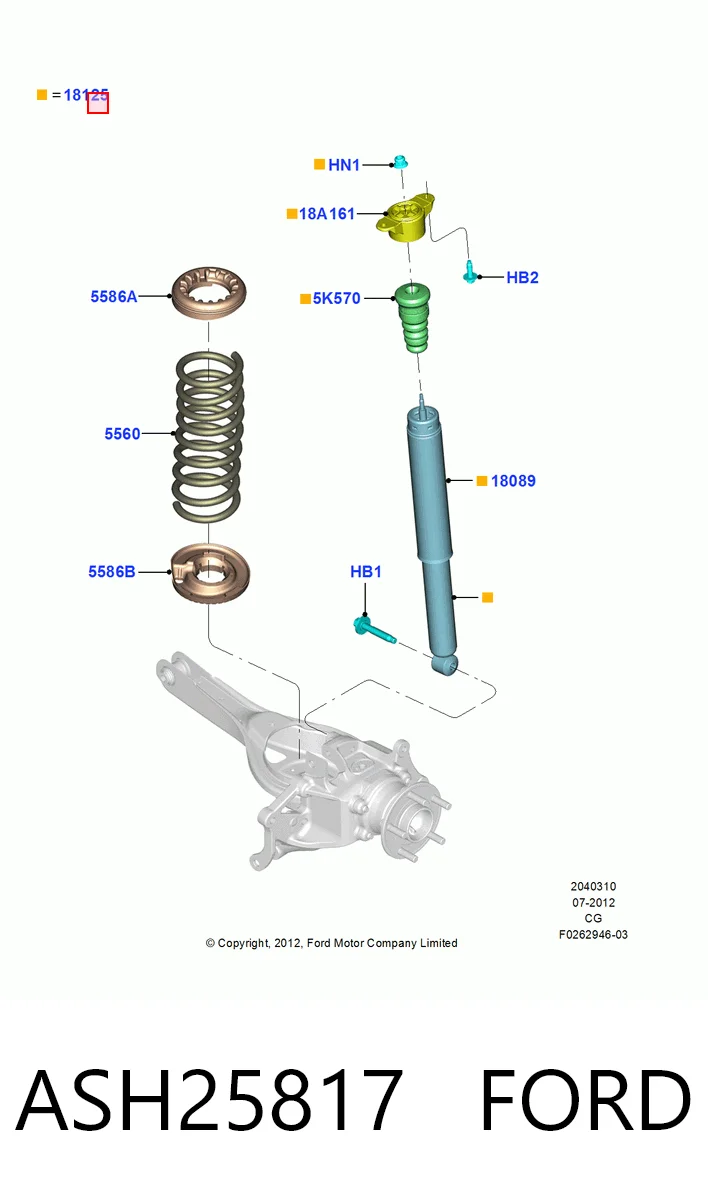 ■ = 18125

■ HN1

■ 18A161

HB2

5586A

■ 5K570

5560

■ 18089

5586B

HB1

■

2040310
07-2012
CG
F0262946-03

© Copyright, 2012, Ford Motor Company Limited

ASH25817 FORD