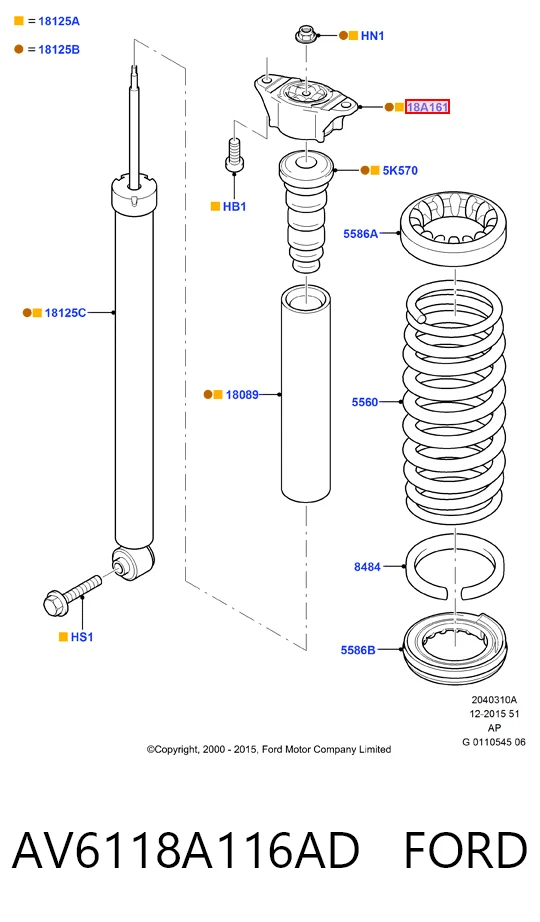 = 18125A
= 18125B
HN1
18A161
5K570
HB1
5586A
18125C
18089
5560
8484
HS1
5586B
2040310A
12-2015 51
AP
G 0110545 06
©Copyright, 2000 - 2015, Ford Motor Company Limited

AV6118A116AD FORD