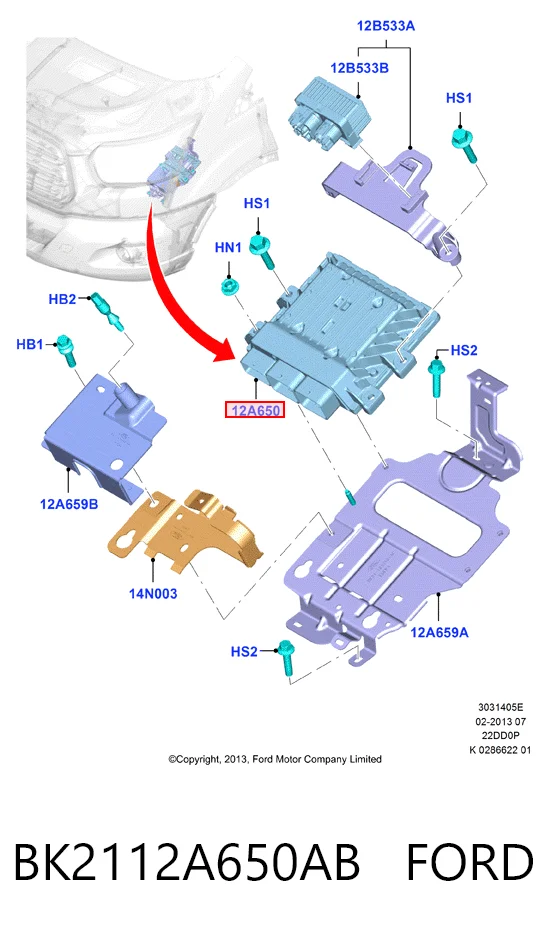 12B533A
12B533B
HS1
HS1
HN1
HB2
HB1
HS2
12A650
12A659B
14N003
12A659A
HS2

3031405E
02-2013 07
22DD0P
K 0286622 01

©Copyright, 2013, Ford Motor Company Limited

BK2112A650AB FORD