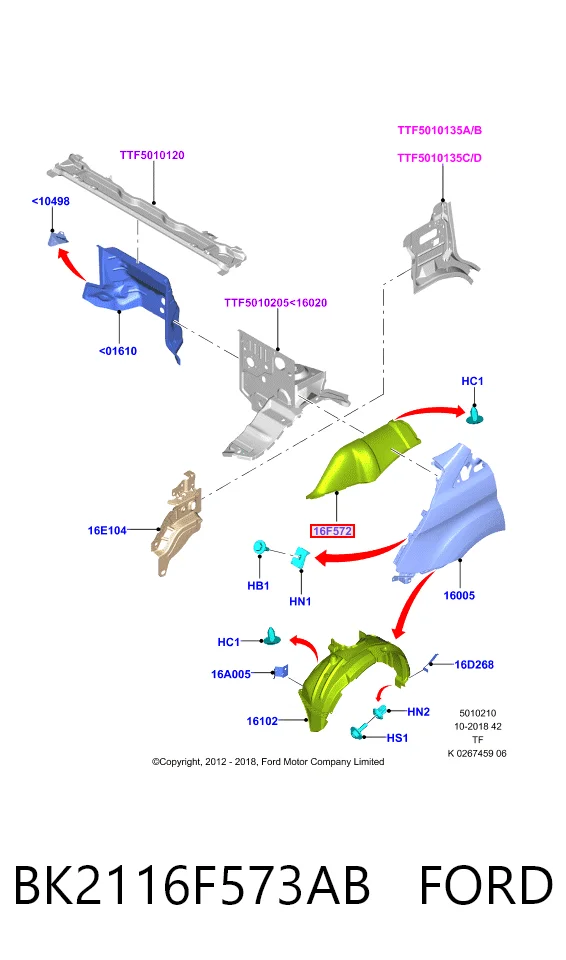 TTF5010135A/B

TTF5010135C/D

TTF5010120

<10498

TTF5010205<16020

<01610

HC1

16E104

16F572

HB1

HN1

16005

HC1

16A005

16D268

16102

HN2

HS1

5010210
10-2018 42
TF
K 0267459 06

©Copyright, 2012 - 2018, Ford Motor Company Limited

BK2116F573AB FORD