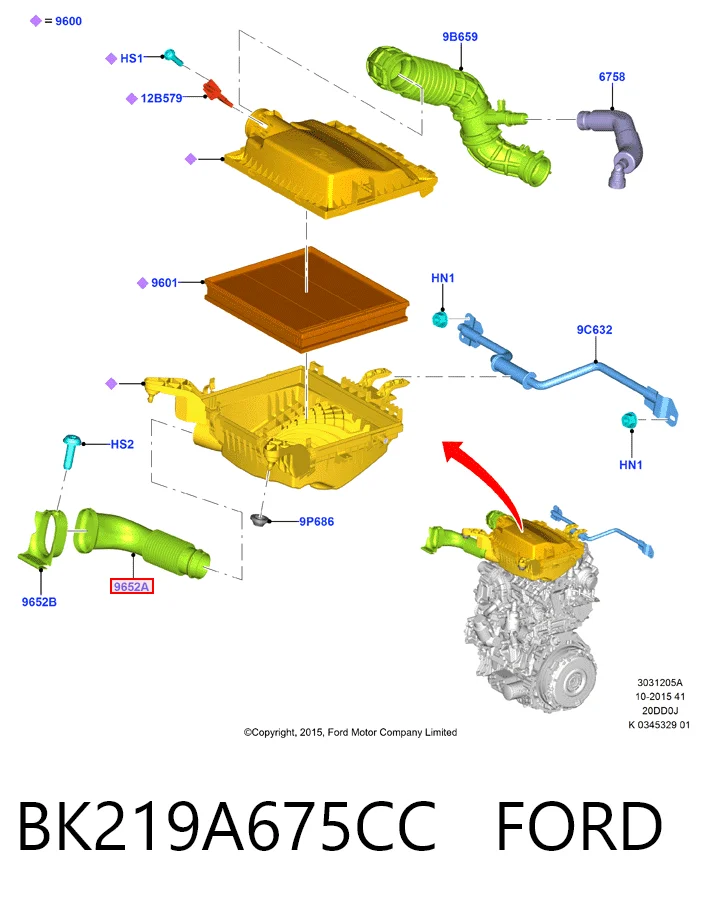 9600
HS1
12B579
9B659
6758
9601
HN1
9C632
HN1
HS2
9P686
9652B
9652A
3031205A
10-2015 41
20DD0J
K 0345329 01
©Copyright, 2015, Ford Motor Company Limited
BK219A675CC FORD