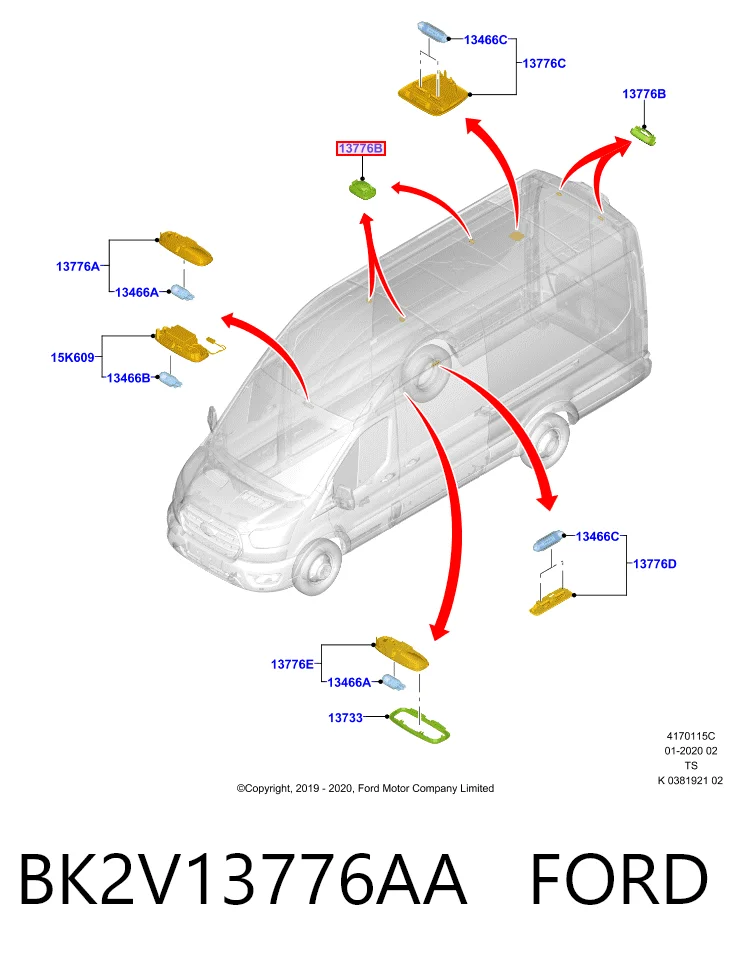 13466C
13776C
13776B
13776B
13776A
13466A
15K609
13466B
13466C
13776D
13776E
13466A
13733
4170115C
01-2020 02
TS
K 0381921 02
©Copyright, 2019 - 2020, Ford Motor Company Limited

BK2V13776AA FORD