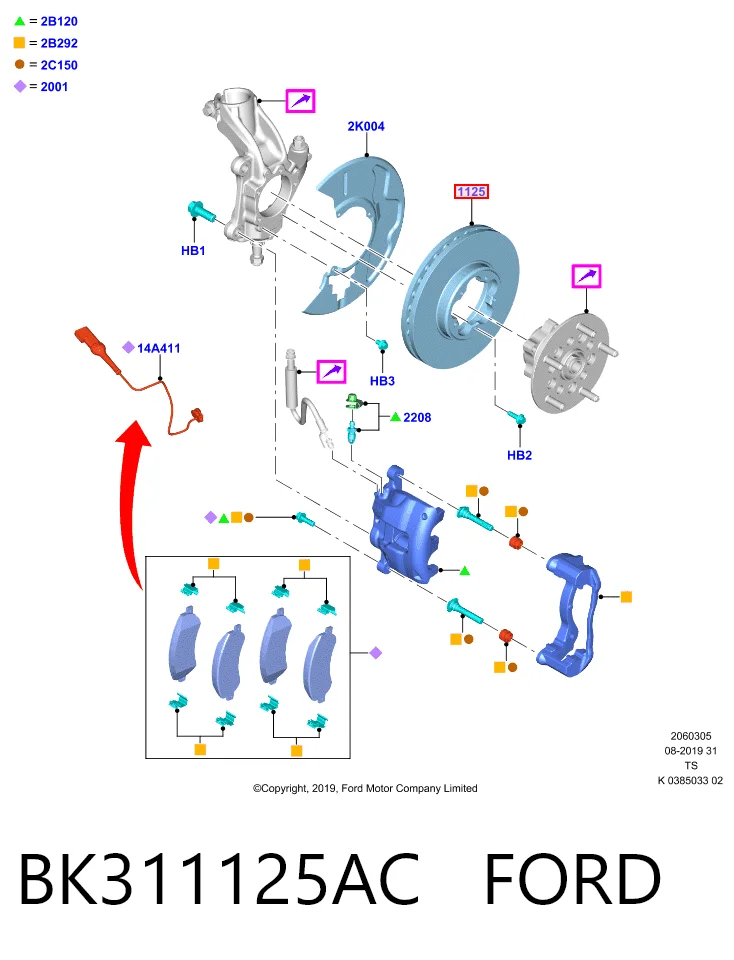 = 2B120
= 2B292
= 2C150
= 2001

2K004
1125
HB1
14A411
HB3
2208
HB2

2060305
08-2019 31
TS
K 0385033 02

©Copyright, 2019, Ford Motor Company Limited

BK311125AC FORD