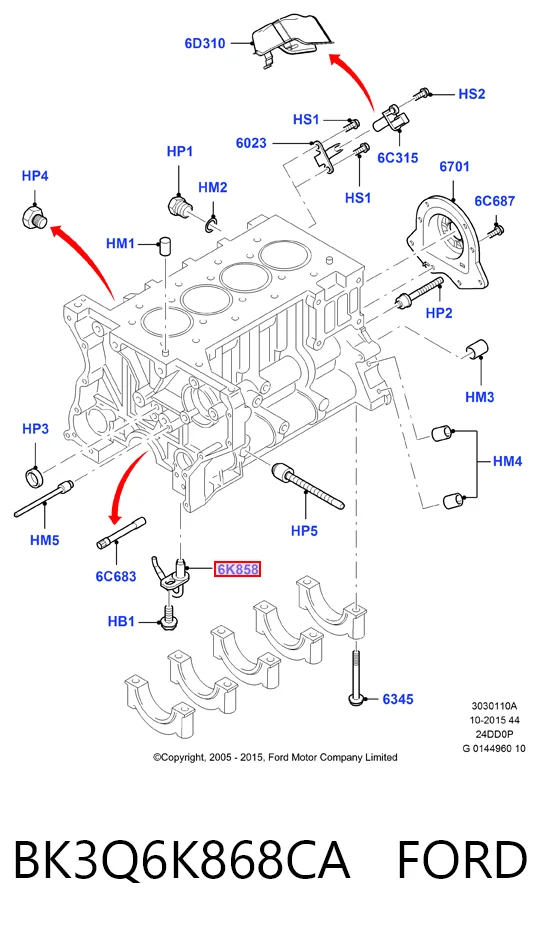 6D310

HS2

HS1

6023

6C315

HS1

HP1

HP4

HM2

6701

6C687

HM1

HP2

HM3

HP3

HM4

HM5

HP5

6C683

6K858

HB1

6345

3030110A
10-2015 44
24DD0P
G 0144960 10

©Copyright, 2005 - 2015, Ford Motor Company Limited

BK3Q6K868CA FORD