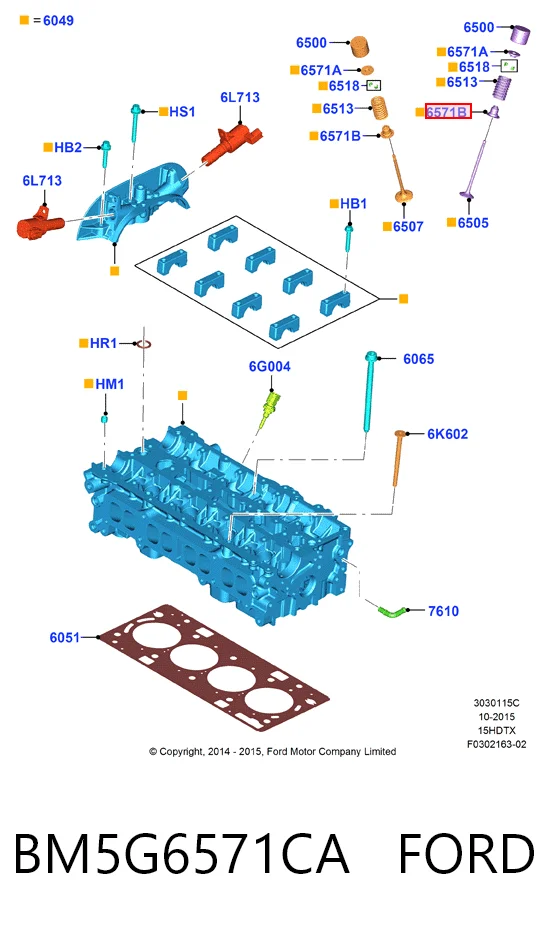 =6049

6500
6571A
6518
6513
6571B
6507

6500
6571A
6518
6513
6571B
6505

HS1
6L713
HB2
6L713
HB1

HR1
HM1
6G004
6065
6K602
7610
6051

3030115C
10-2015
15HDTX
F0302163-02

© Copyright, 2014 - 2015, Ford Motor Company Limited

BM5G6571CA FORD