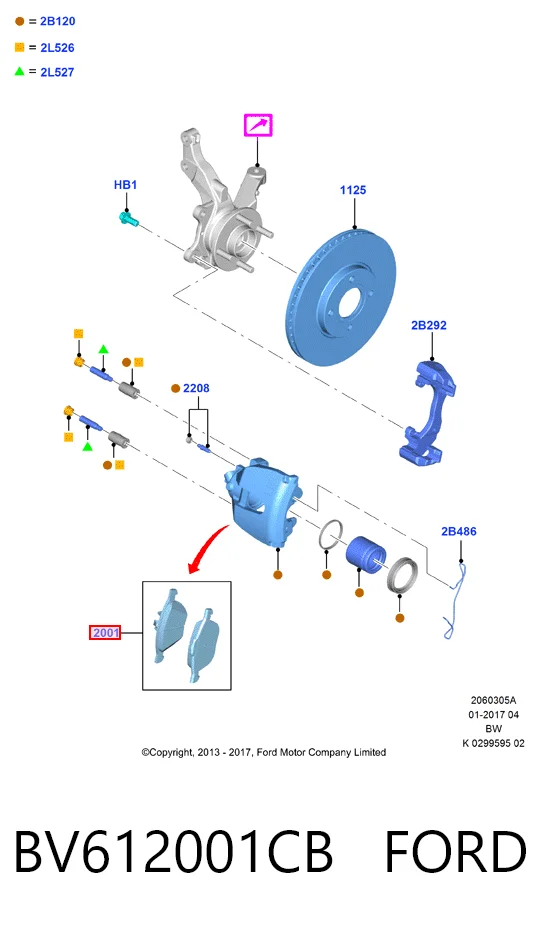 = 2B120
= 2L526
= 2L527

HB1
1125
2B292
2208
2B486
2001

2060305A
01-2017 04
BW
K 0299595 02

©Copyright, 2013 - 2017, Ford Motor Company Limited

BV612001CB FORD