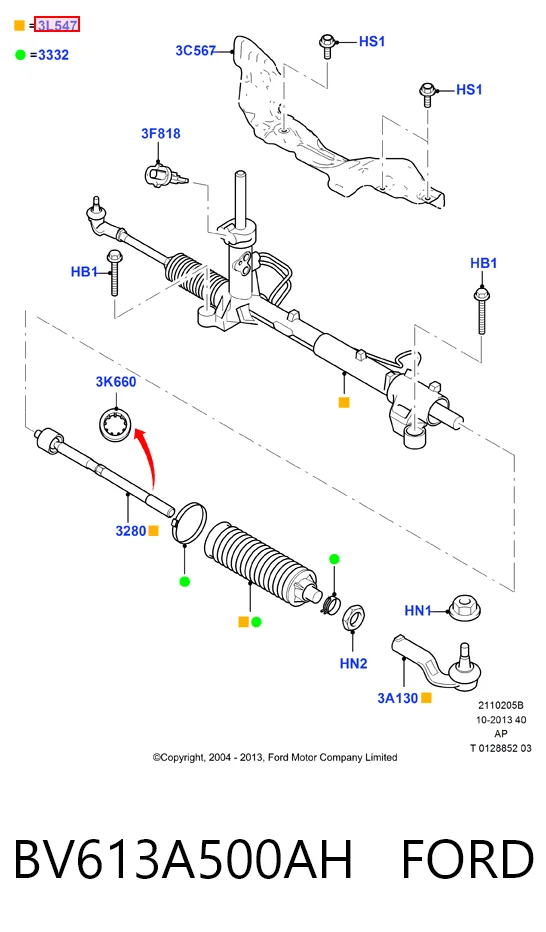 =3L547
=3332
3C567
HS1
HS1
3F818
HB1
HB1
3K660
3280
HN1
HN2
3A130
2110205B
10-2013 40
AP
T 0128852 03
©Copyright, 2004 - 2013, Ford Motor Company Limited
BV613A500AH FORD