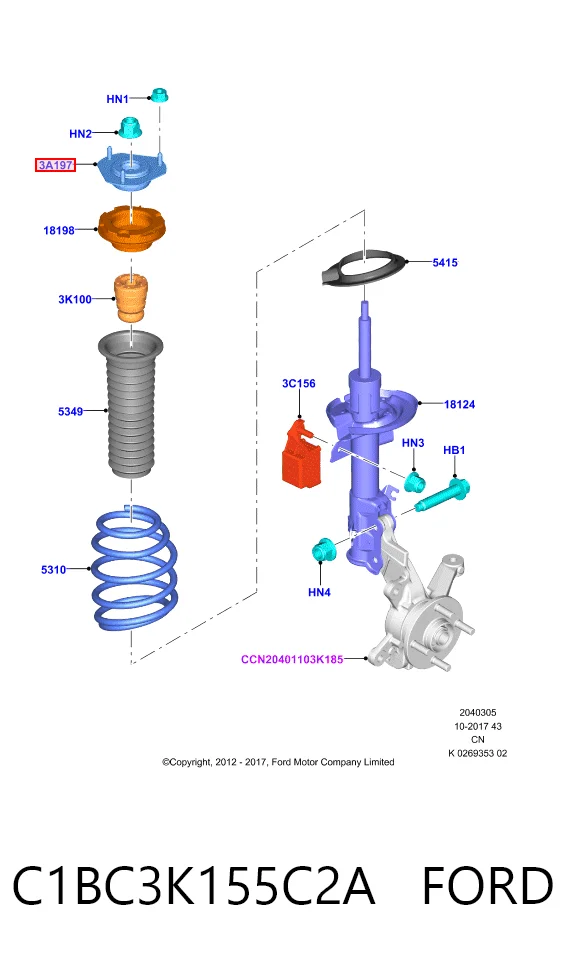 HN1
HN2
3A197
18198
3K100
5349
5310
5415
3C156
18124
HN3
HB1
HN4
CCN20401103K185

2040305
10-2017 43
CN
K 0269353 02

©Copyright, 2012 - 2017, Ford Motor Company Limited

C1BC3K155C2A FORD