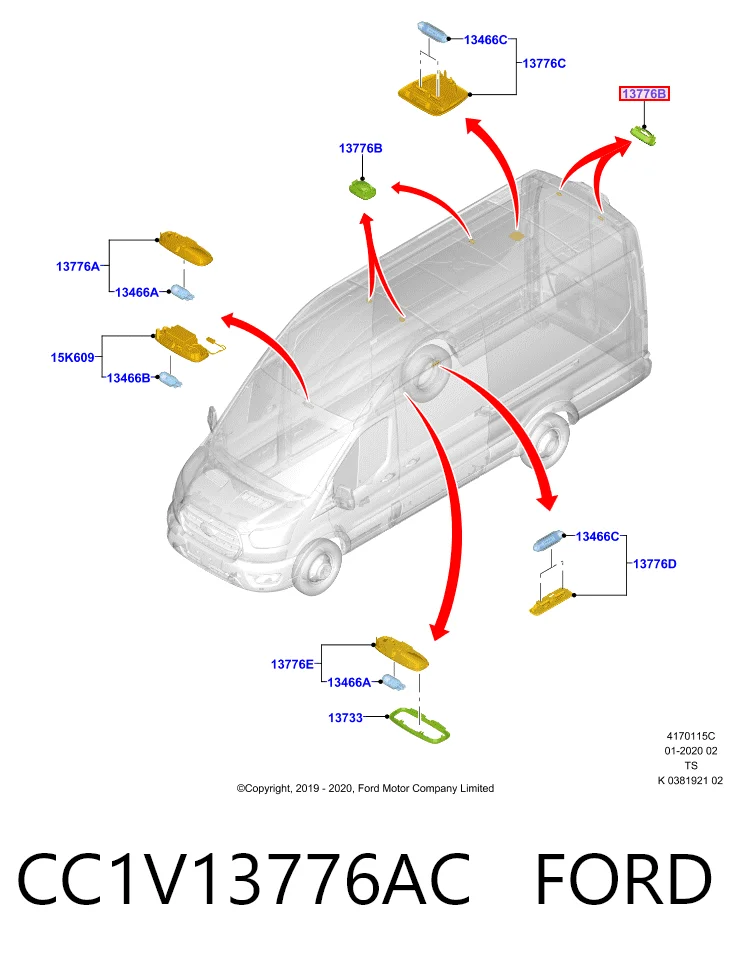 13466C
13776C

13776B

13776B

13776A
13466A

15K609
13466B

13466C
13776D

13776E
13466A
13733

4170115C
01-2020 02
TS
K 0381921 02

©Copyright, 2019 - 2020, Ford Motor Company Limited

CC1V13776AC FORD