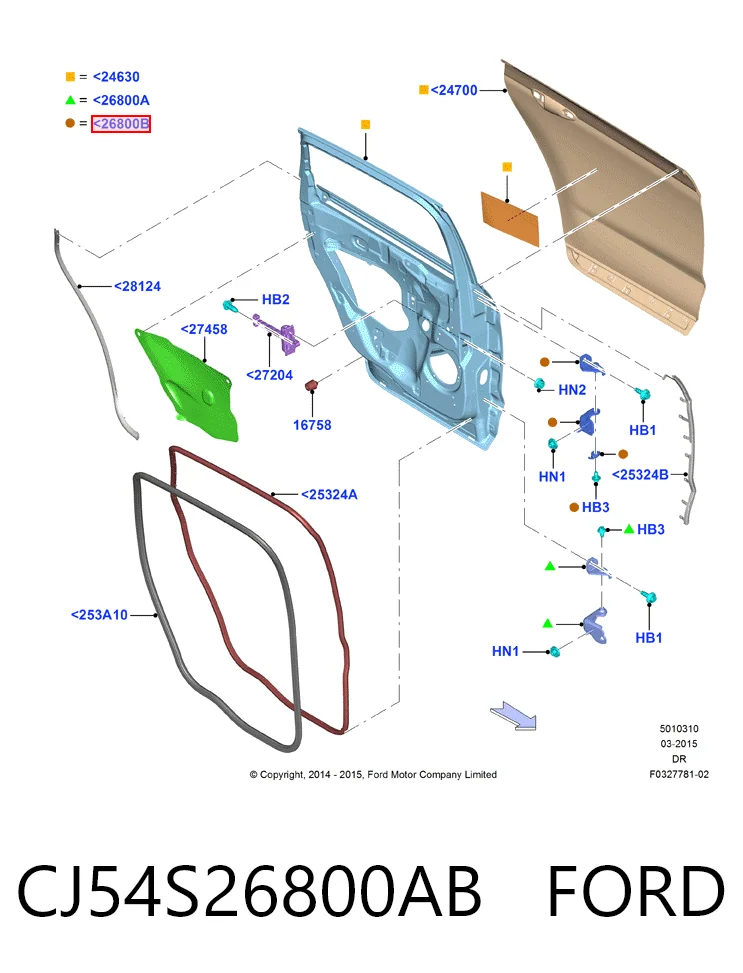 = <24630
= <26800A
= <26800B

<24700

<28124
HB2
<27458
<27204
16758
HN2
HB1
HN1
<25324B
HB3
<25324A
HB3
<253A10
HB1
HN1

5010310
03-2015
DR
F0327781-02

© Copyright, 2014 - 2015, Ford Motor Company Limited

CJ54S26800AB FORD