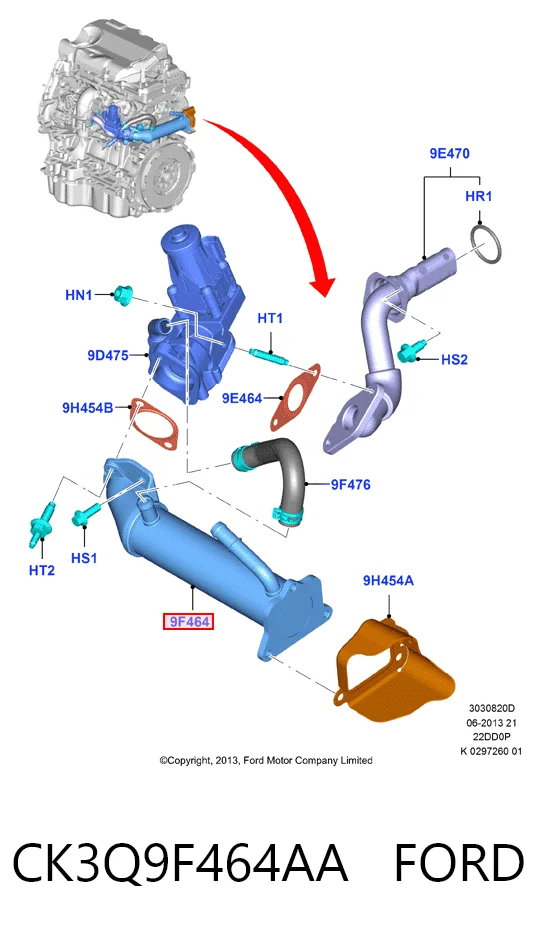 9E470
HR1
HN1
HT1
9D475
HS2
9E464
9H454B
9F476
HT2
HS1
9F464
9H454A
3030820D
06-2013 21
22DD0P
K 0297260 01
©Copyright, 2013, Ford Motor Company Limited

CK3Q9F464AA FORD