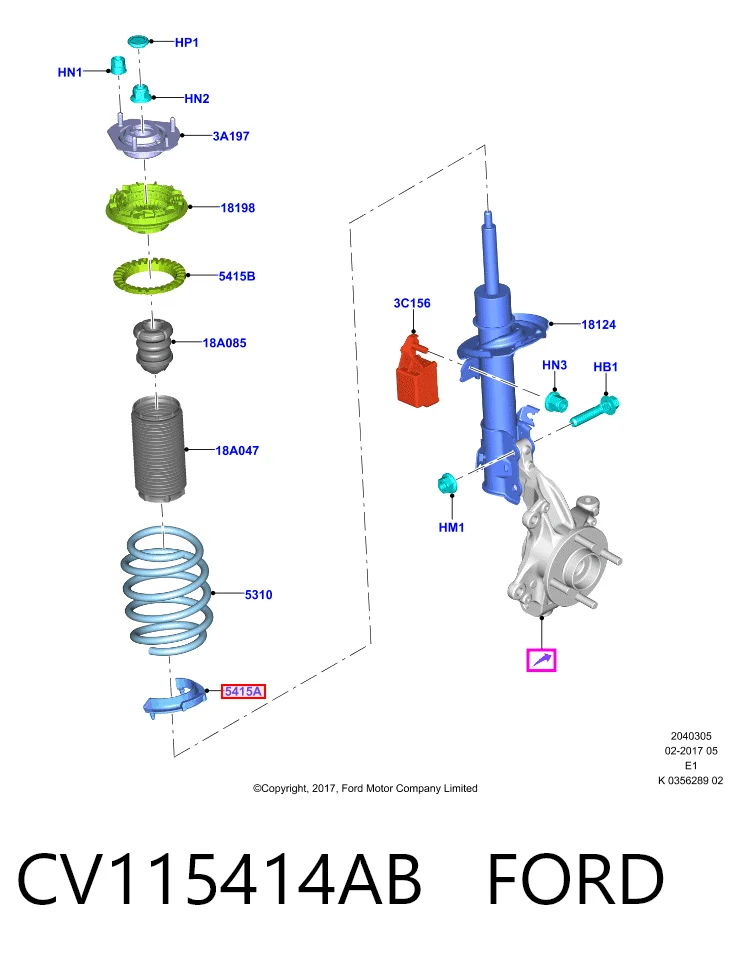 HP1
HN1
HN2
3A197
18198
5415B
18A085
18A047
5310
5415A
3C156
18124
HN3
HB1
HM1

2040305
02-2017 05
E1
K 0356289 02

©Copyright, 2017, Ford Motor Company Limited

CV115414AB FORD