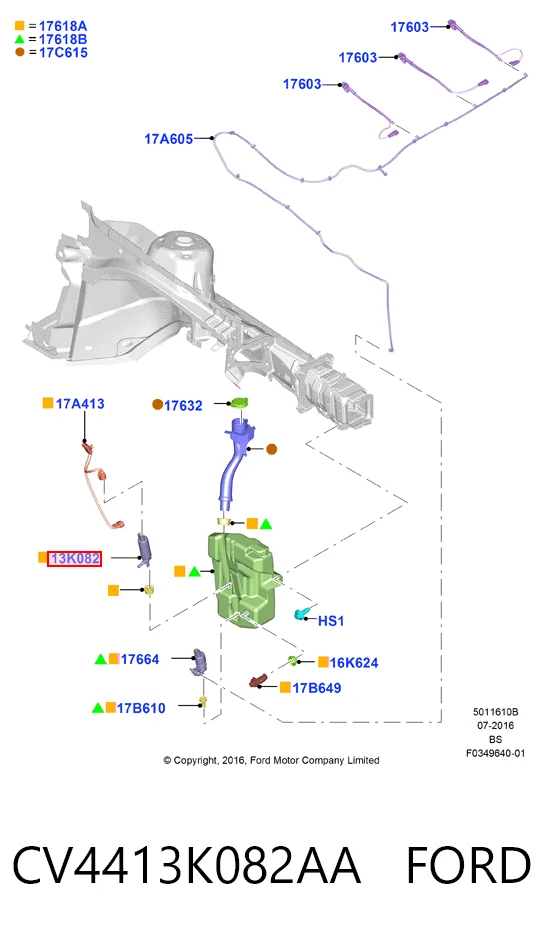 = 17618A
= 17618B
= 17C615

17603
17603
17603
17A605

17A413
17632
13K082
HS1
17664
16K624
17B649
17B610

5011610B
07-2016
BS
F0349640-01

© Copyright, 2016, Ford Motor Company Limited

CV4413K082AA FORD