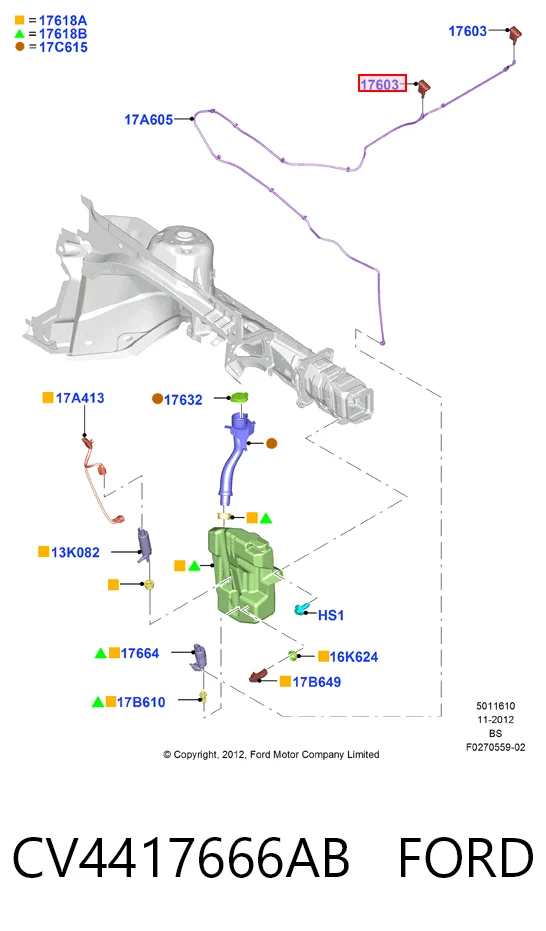 =17618A
=17618B
=17C615

17603

17603

17A605

17A413

17632

13K082

HS1

17664

16K624

17B649

17B610

5011610
11-2012
BS
F0270559-02

© Copyright, 2012, Ford Motor Company Limited

CV4417666AB FORD