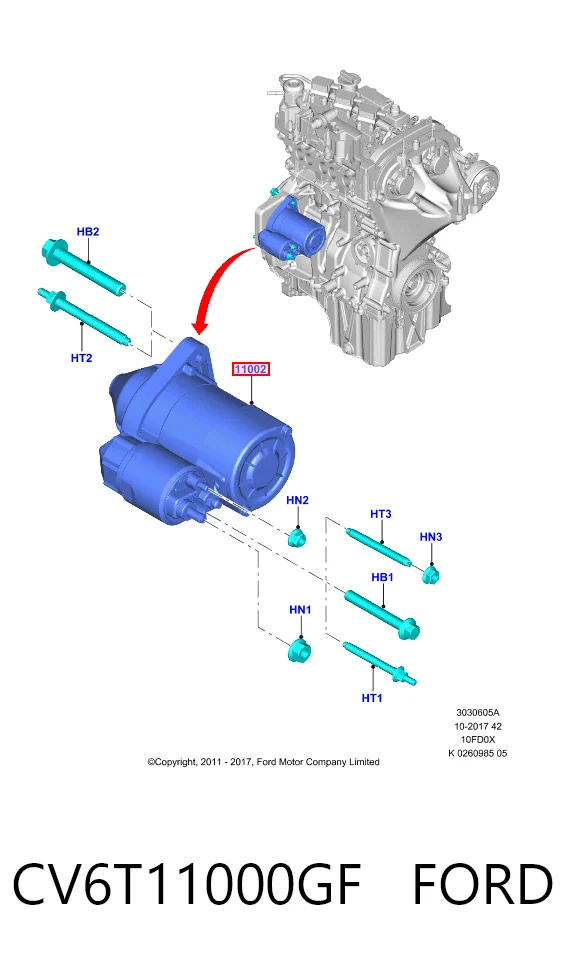 HB2

HT2

11002

HN2

HT3

HN3

HB1

HN1

HT1

3030605A
10-2017 42
10FD0X
K 0260985 05

©Copyright, 2011 - 2017, Ford Motor Company Limited

CV6T11000GF FORD