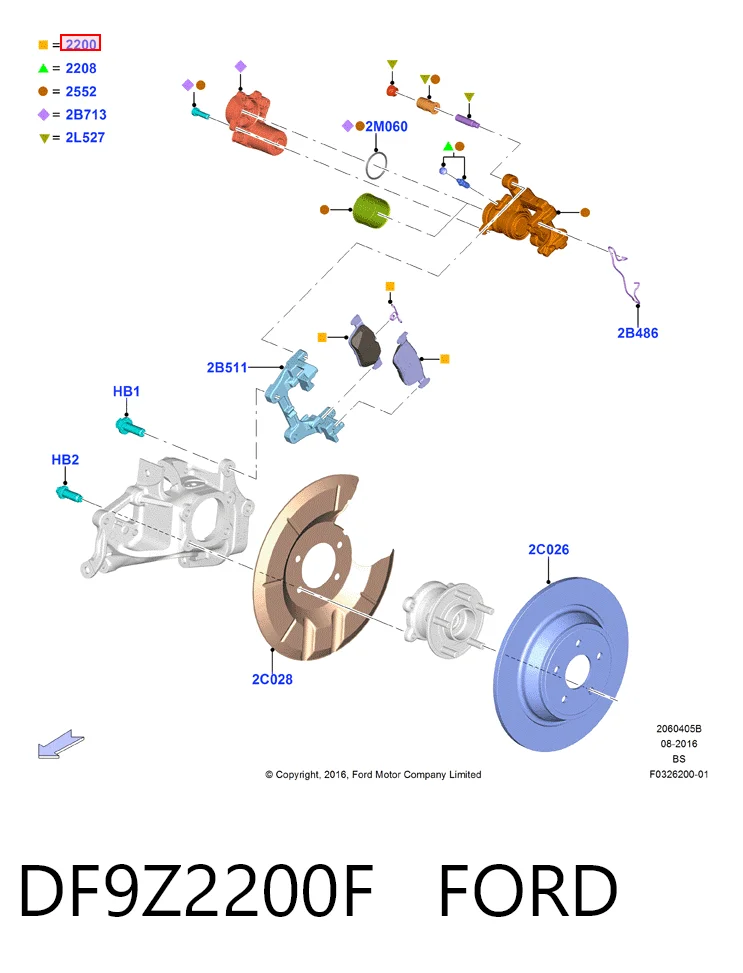 = 2200
= 2208
= 2552
= 2B713
= 2L527

2M060

2B486

2B511

HB1

HB2

2C026

2C028

2060405B
08-2016
BS
F0326200-01

© Copyright, 2016, Ford Motor Company Limited

DF9Z2200F FORD