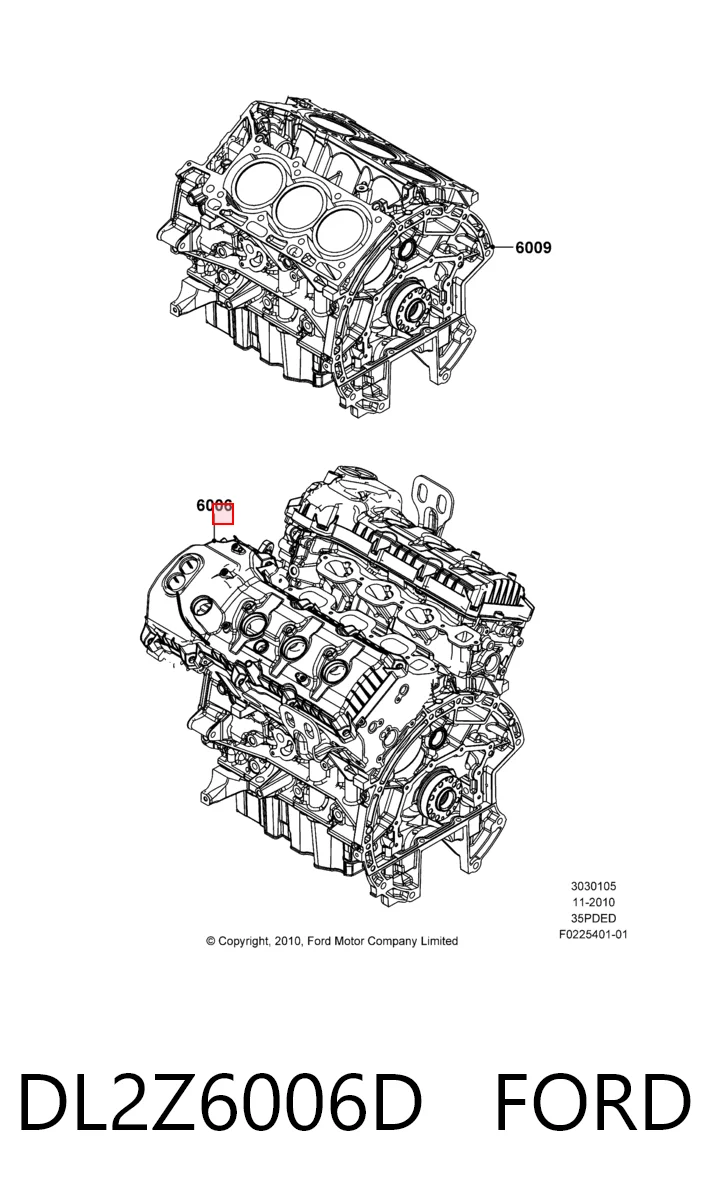 6009

6006

3030105
11-2010
35PDED
F0225401-01

© Copyright, 2010, Ford Motor Company Limited

DL2Z6006D FORD