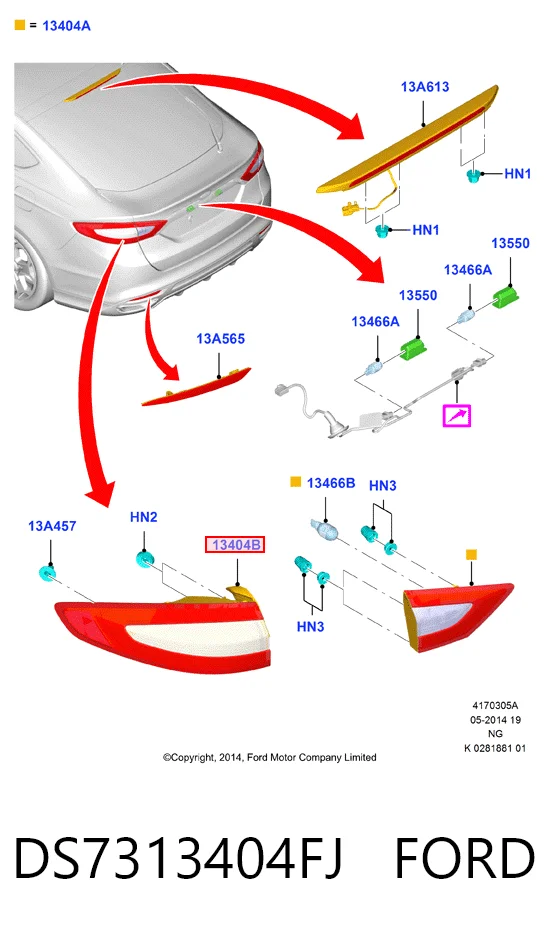 = 13404A

13A613

HN1

HN1

13550

13466A

13550

13466A

13A565

13466B

HN3

13A457

HN2

13404B

HN3

4170305A
05-2014 19
NG
K 0281881 01

©Copyright, 2014, Ford Motor Company Limited

DS7313404FJ FORD