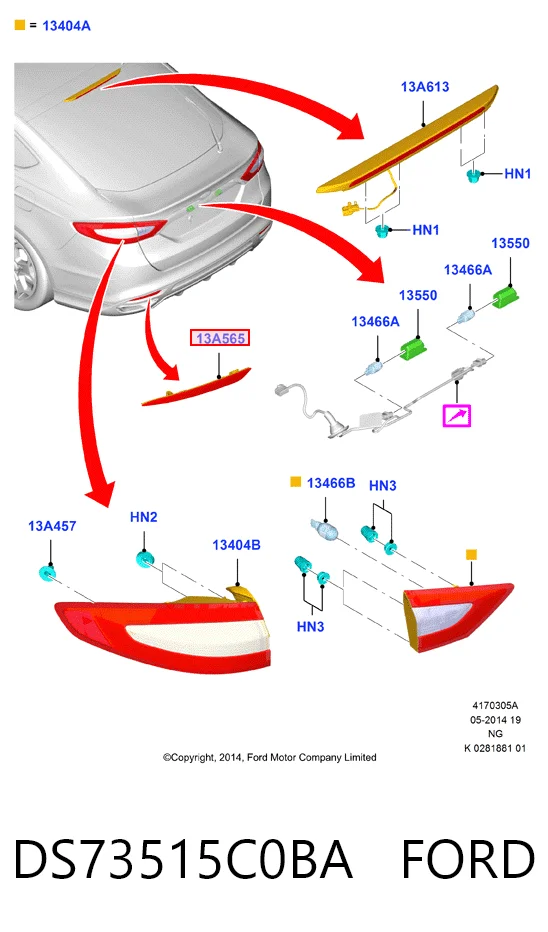 = 13404A

13A613

HN1

HN1

13550

13466A

13550

13466A

13A565

13466B

HN3

13A457

HN2

13404B

HN3

4170305A
05-2014 19
NG
K 0281881 01

©Copyright, 2014, Ford Motor Company Limited

DS73515C0BA FORD