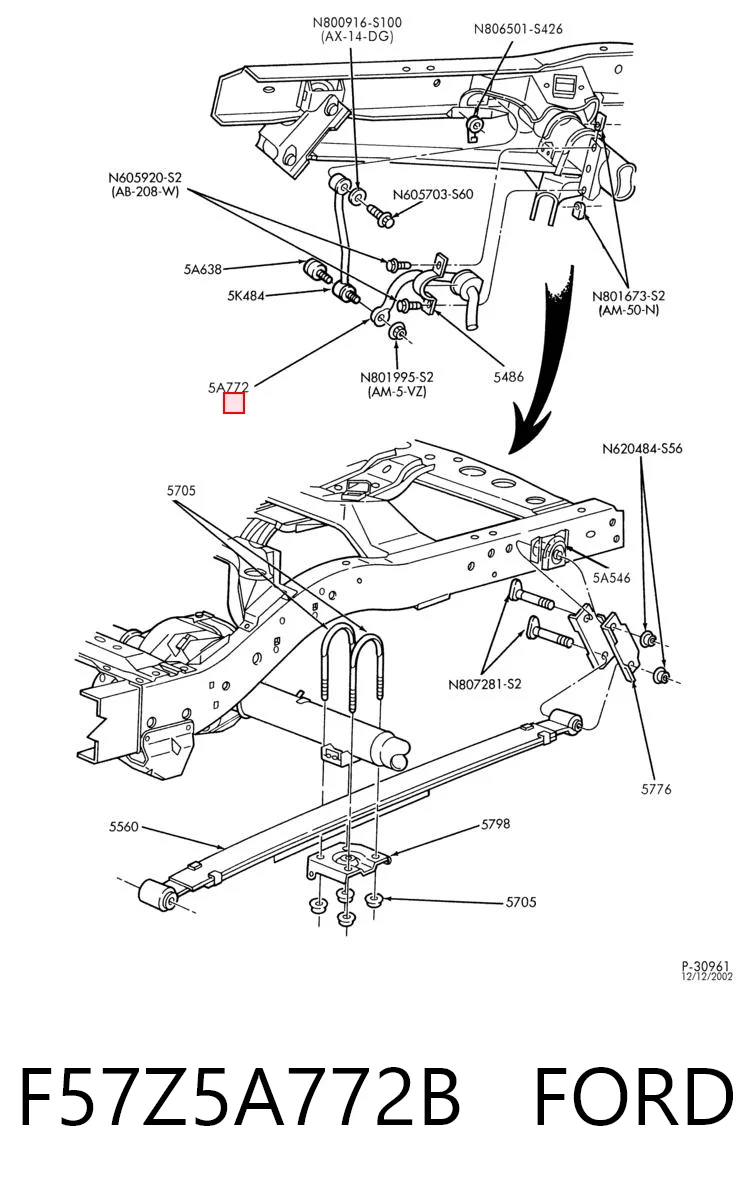 N800916-S100
(AX-14-DG)

N806501-S426

N605920-S2
(AB-208-W)

N605703-S60

5A638

5K484

N801673-S2
(AM-50-N)

5A772

N801995-S2
(AM-5-VZ)

5486

N620484-S56

5705

5A546

N807281-S2

5776

5560

5798

5705

P-30961
12/12/2002

F57Z5A772B FORD