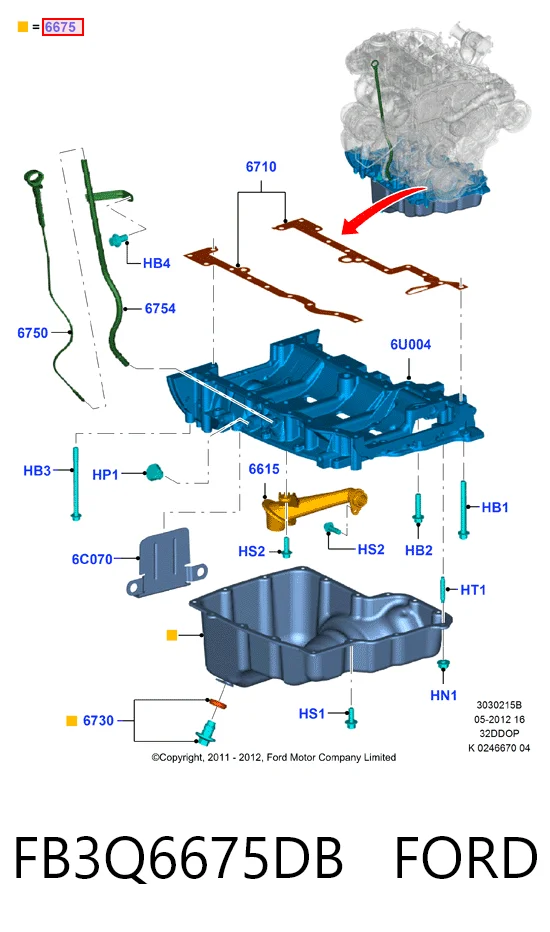 = 6675

6710

HB4

6754

6750

6U004

HB3

HP1

6615

HB1

HS2

HS2

HB2

6C070

HT1

HN1

HS1

6730

3030215B
05-2012 16
32DDOP
K 0246670 04

©Copyright, 2011 - 2012, Ford Motor Company Limited

FB3Q6675DB FORD