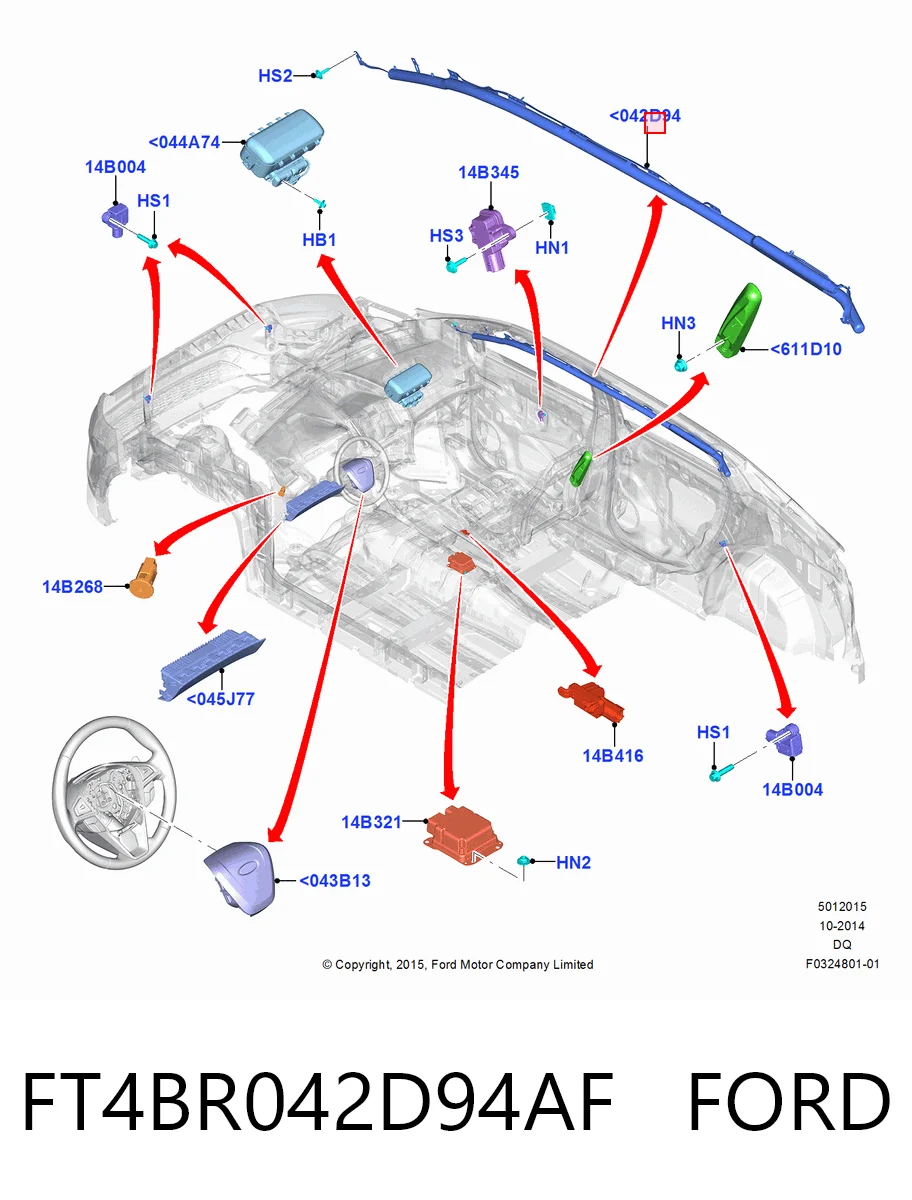 HS2

<042D94

<044A74

14B004

HS1

HB1

14B345

HS3

HN1

HN3

<611D10

14B268

<045J77

14B416

HS1

14B004

14B321

HN2

<043B13

5012015
10-2014
DQ
F0324801-01

© Copyright, 2015, Ford Motor Company Limited

FT4BR042D94AF FORD