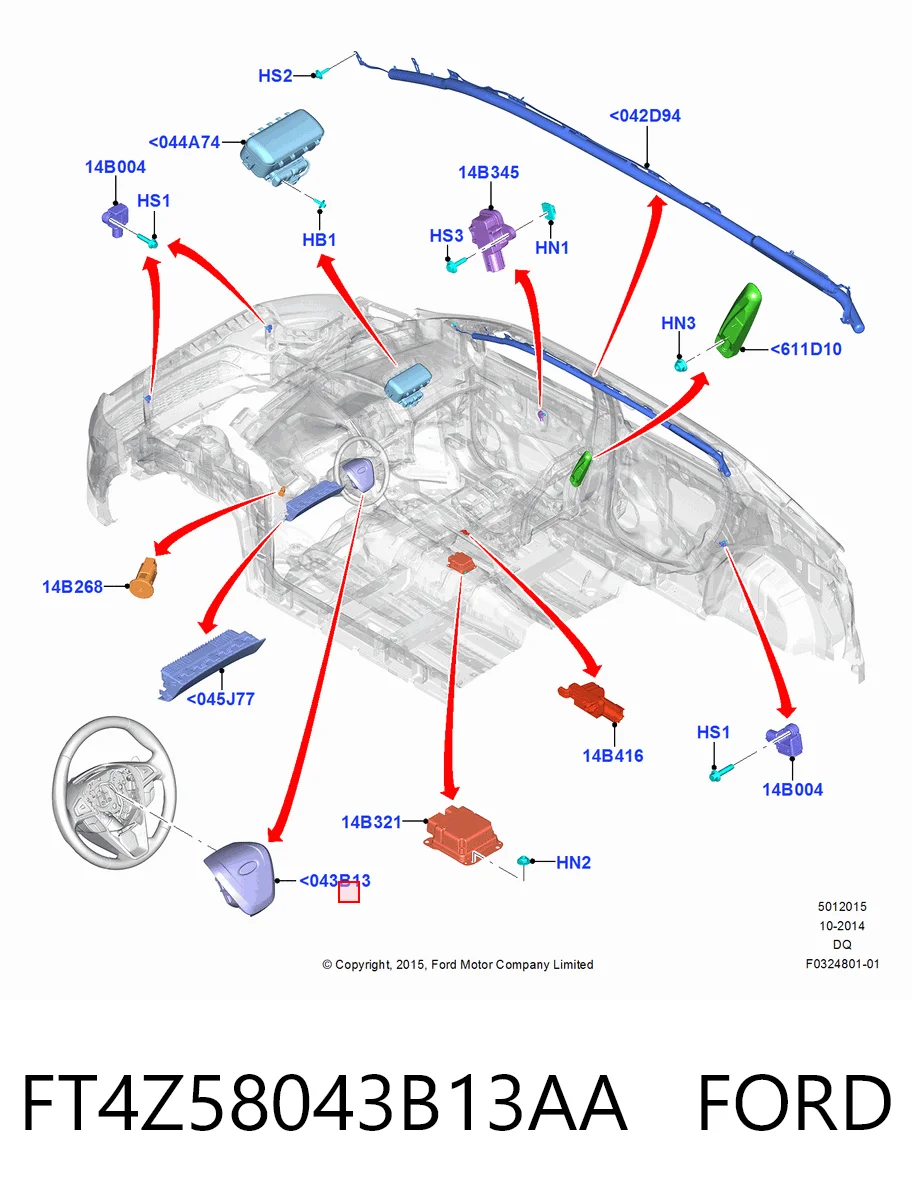 HS2
<042D94
<044A74
14B004
HS1
HB1
14B345
HS3
HN1
HN3
<611D10
14B268
<045J77
14B416
HS1
14B004
14B321
HN2
<043B13

5012015
10-2014
DQ
F0324801-01

© Copyright, 2015, Ford Motor Company Limited

FT4Z58043B13AA FORD