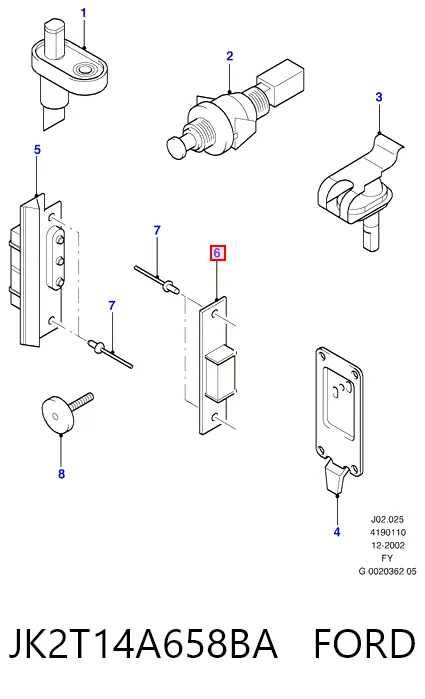 1

2

3

5

7

6

7

8

4

J02.025
4190110
12-2002
FY
G 0020362 05

JK2T14A658BA FORD