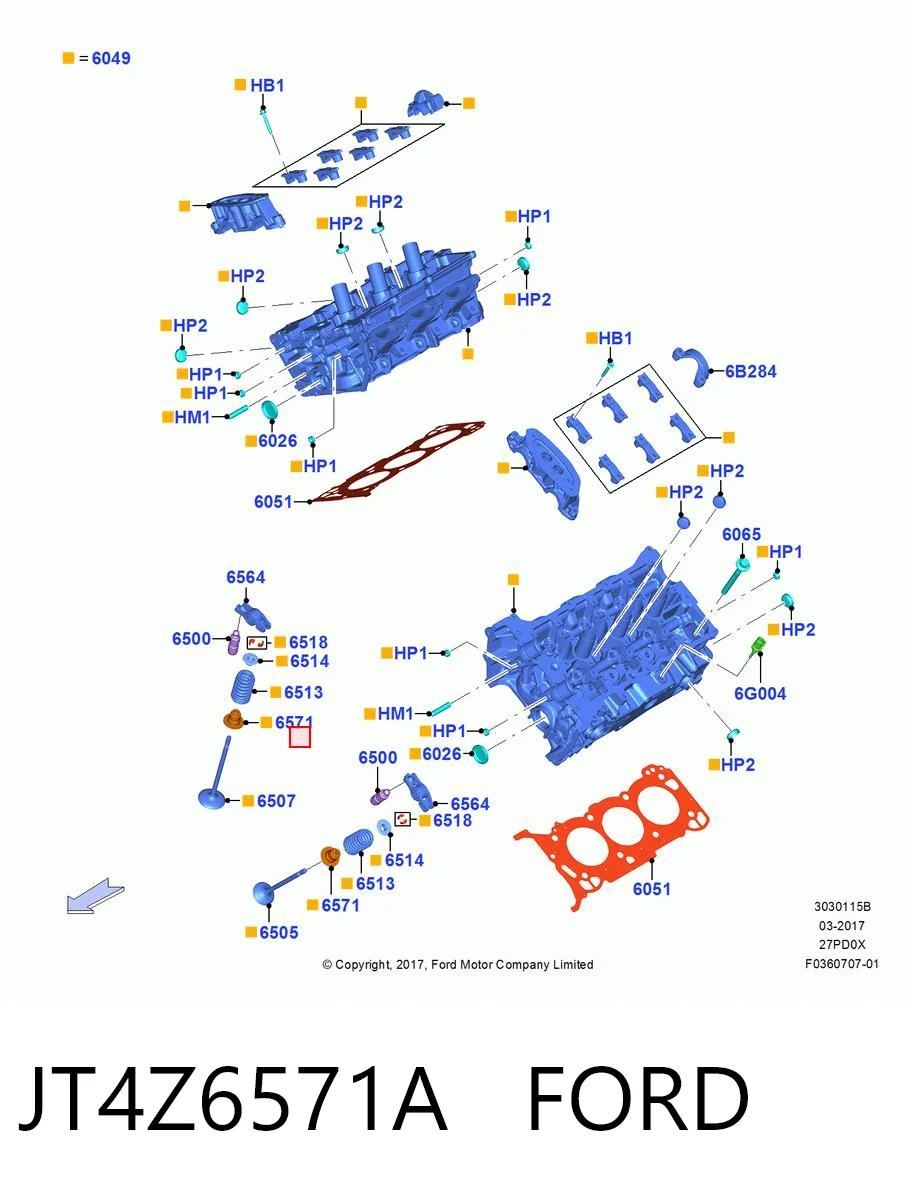 = 6049

HB1

HP2
HP2
HP1
HP2
HP2
HP2
HP1
HP1
HM1
6026
HP1
6051

HB1
6B284
HP2
HP2
6065
HP1
HP2
6G004
HP2

6564
6500
6518
6514
6513
6571
6507

HP1
HM1
HP1
6026

6500
6564
6518
6514
6513
6571
6505

6051

3030115B
03-2017
27PD0X
F0360707-01

© Copyright, 2017, Ford Motor Company Limited

JT4Z6571A FORD