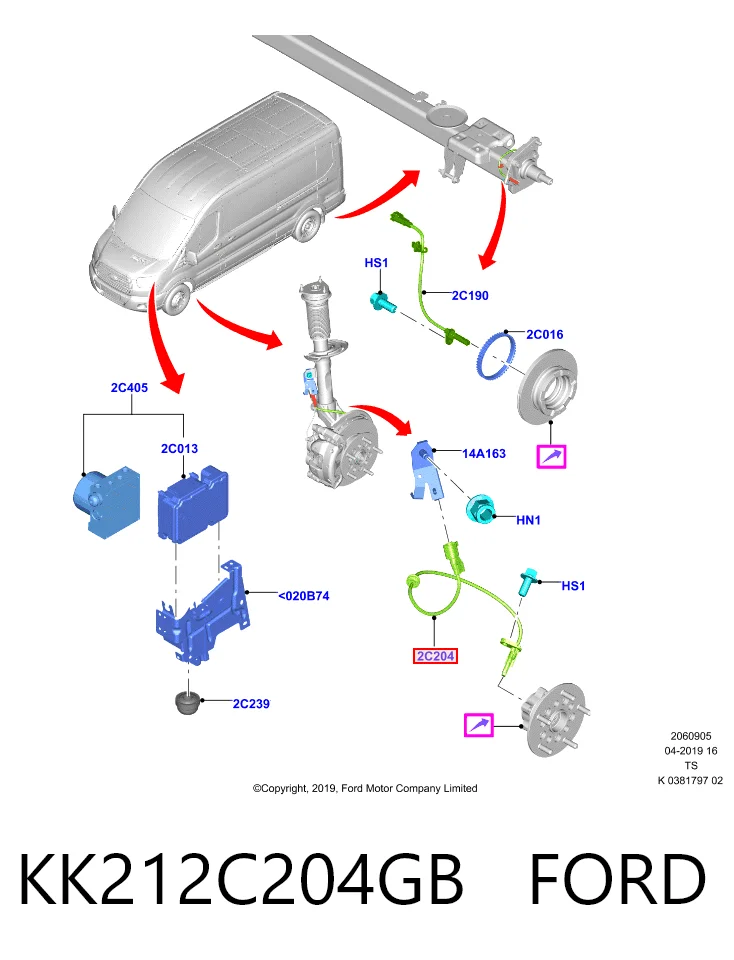 HS1
2C190
2C016
2C405
2C013
14A163
HN1
<020B74
HS1
2C204
2C239

2060905
04-2019 16
TS
K 0381797 02

©Copyright, 2019, Ford Motor Company Limited

KK212C204GB FORD