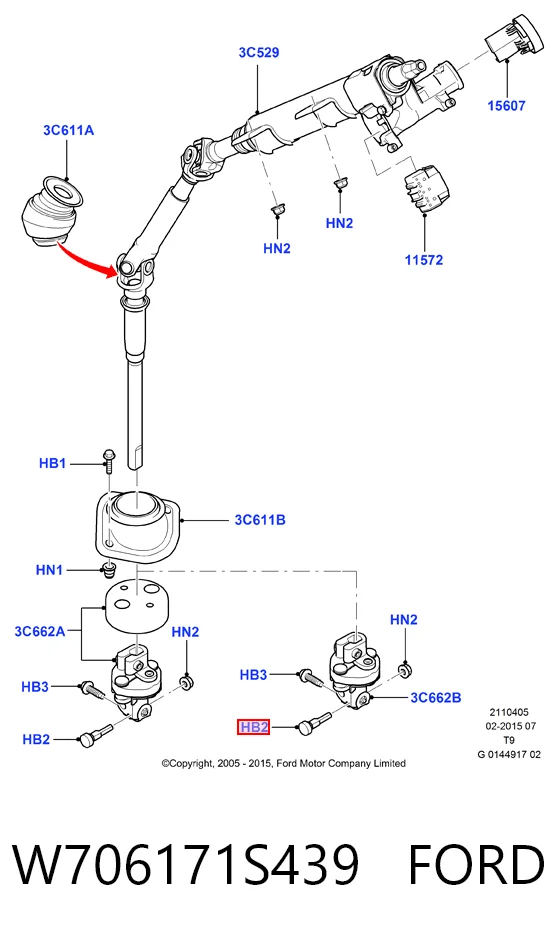 3C529

15607

3C611A

HN2

HN2

11572

HB1

3C611B

HN1

3C662A

HN2

HN2

HB3

HB3

3C662B

HB2

HB2

2110405
02-2015 07
T9
G 0144917 02

©Copyright, 2005 - 2015, Ford Motor Company Limited

W706171S439 FORD