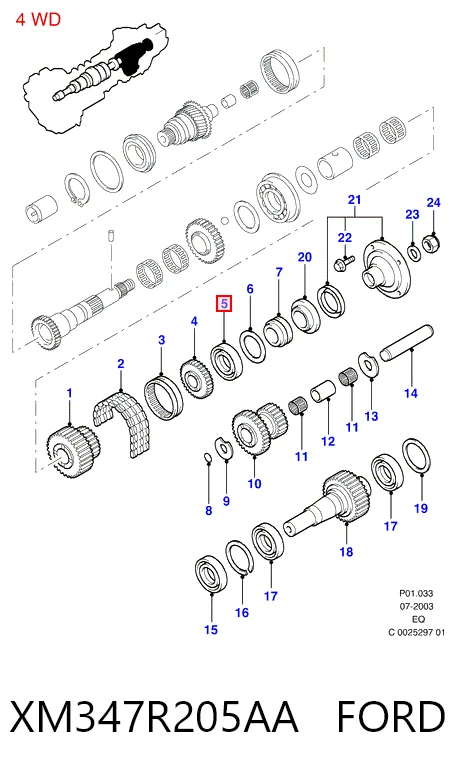 4 WD

21
23
24
22
20
7
6
5
4
3
2
1
14
13
11
12
11
10
9
8
19
17
18
17
16
15

P01.033
07-2003
EQ
C 0025297 01

XM347R205AA FORD