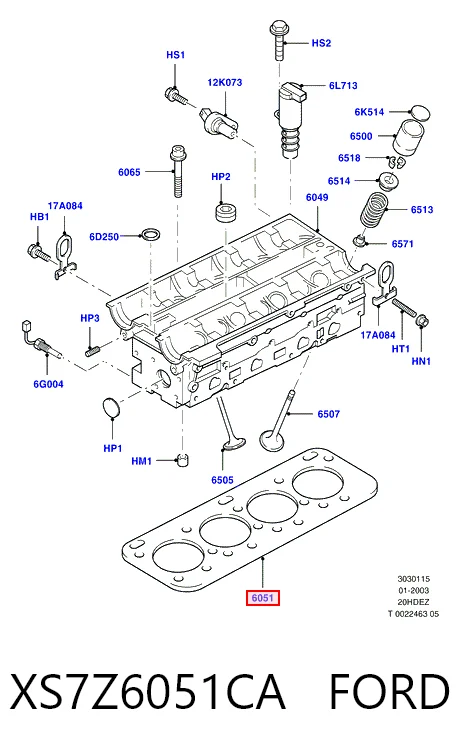 HS2
HS1
12K073
6L713
6K514
6500
6518
6065
HP2
6514
6049
17A084
HB1
6513
6D250
6571
HP3
17A084
HT1
HN1
6G004
6507
HP1
HM1
6505
6051
3030115
01-2003
20HDEZ
T 0022463 05
XS7Z6051CA FORD