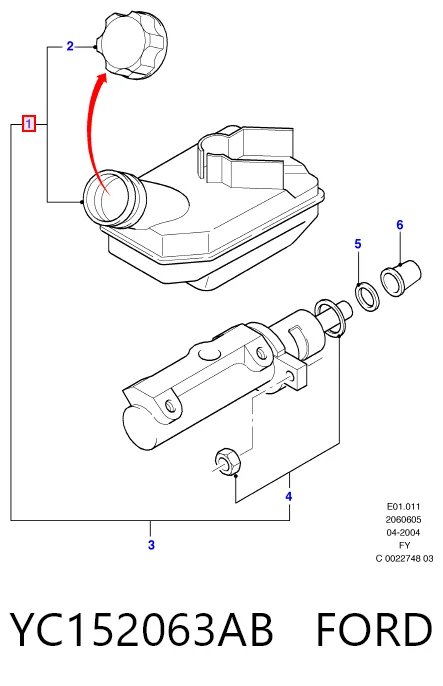 2
1
5
6
4
3
E01.011
2060605
04-2004
FY
C 0022748 03
YC152063AB FORD