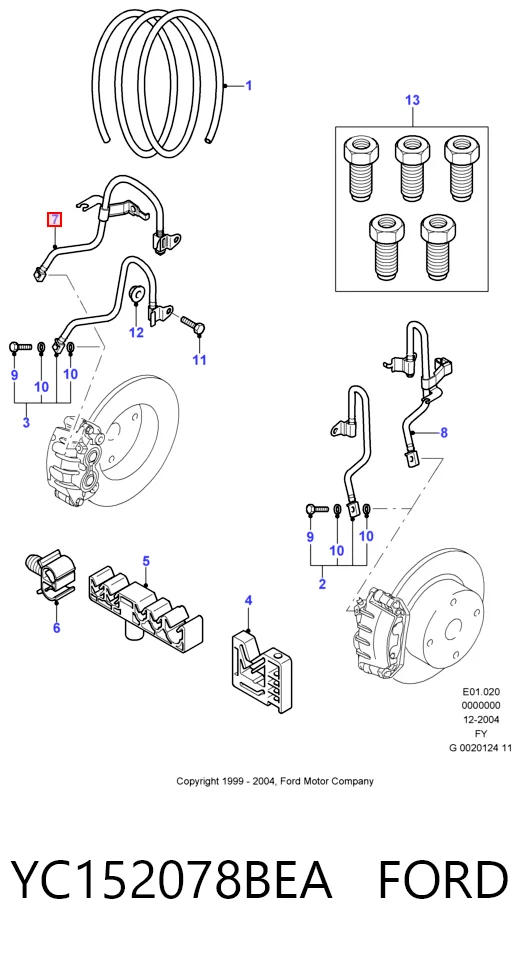 1
13
7
12
11
9
10
10
3
8
9
10
10
2
5
6
4
E01.020
0000000
12-2004
FY
G 0020124 11

Copyright 1999 - 2004, Ford Motor Company

YC152078BEA FORD