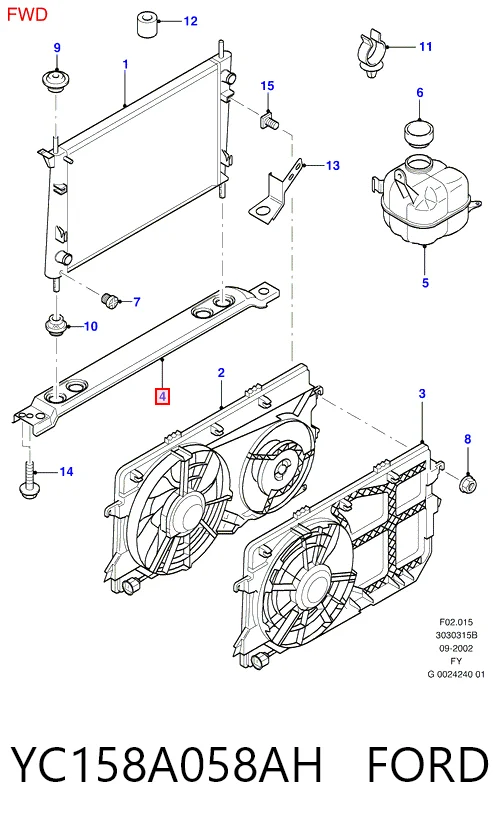 FWD

12

9

1

11

15

6

13

5

7

10

4

2

3

8

14

F02.015
3030315B
09-2002
FY
G 0024240 01

YC158A058AH FORD