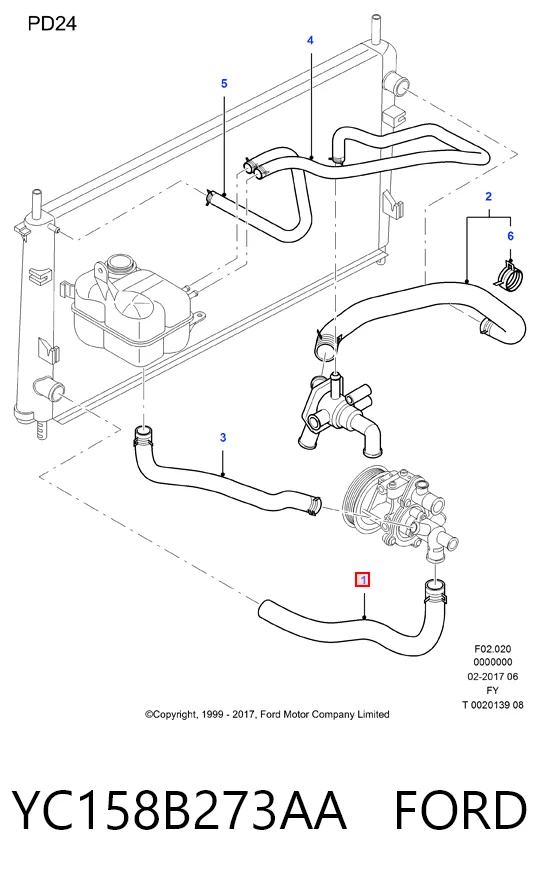 PD24

4

5

2

6

3

1

F02.020
0000000
02-2017 06
FY
T 0020139 08

©Copyright, 1999 - 2017, Ford Motor Company Limited

YC158B273AA FORD