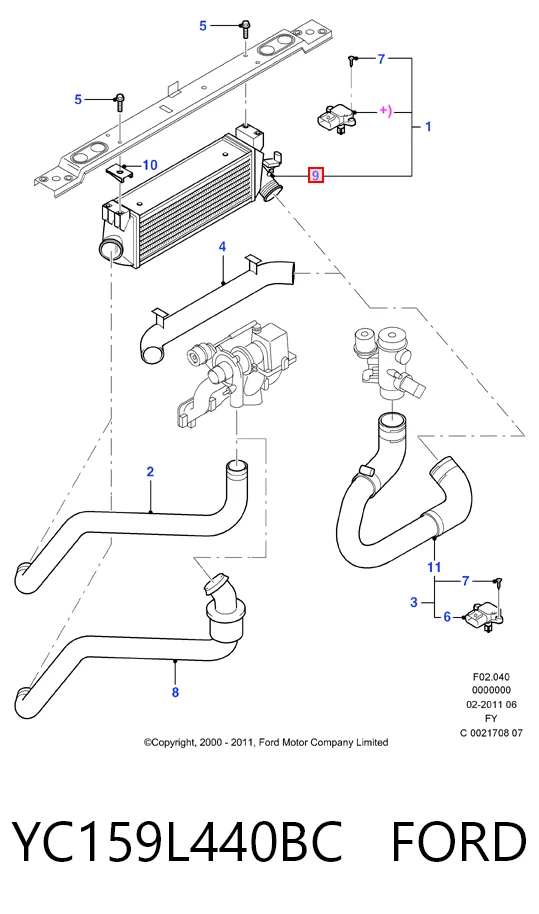 5
7
5
+)
1
10
9
4
2
11
7
3
6
8
F02.040
0000000
02-2011 06
FY
C 0021708 07
©Copyright, 2000 - 2011, Ford Motor Company Limited

YC159L440BC FORD