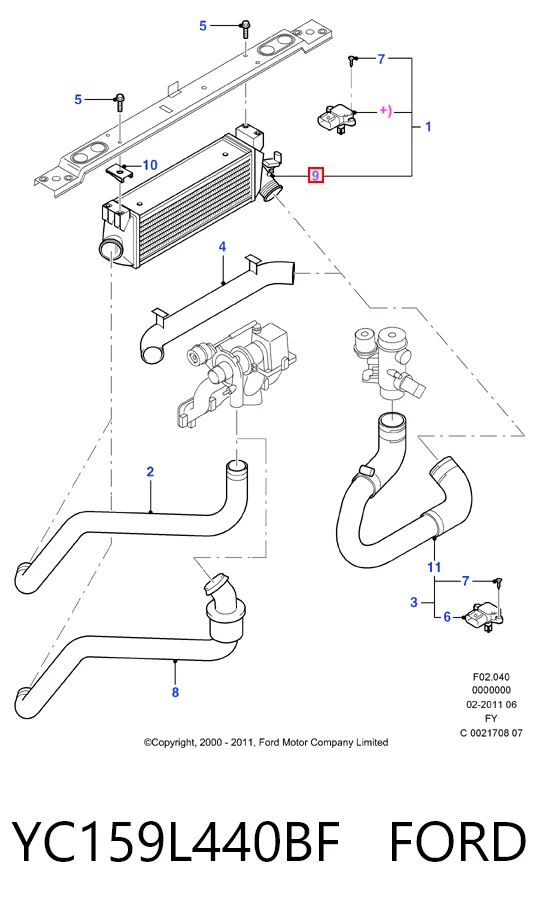 5
7
5
+)
1
10
9
4
2
11
7
3
6
8
F02.040
0000000
02-2011 06
FY
C 0021708 07
©Copyright, 2000 - 2011, Ford Motor Company Limited
YC159L440BF FORD