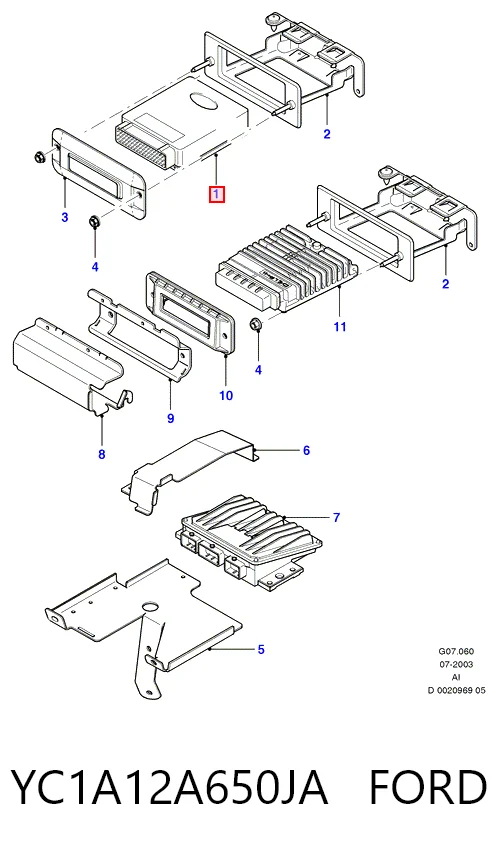 2
1
3
4
2
11
4
10
9
8
6
7
5

G07.060
07-2003
AI
D 0020969 05

YC1A12A650JA FORD