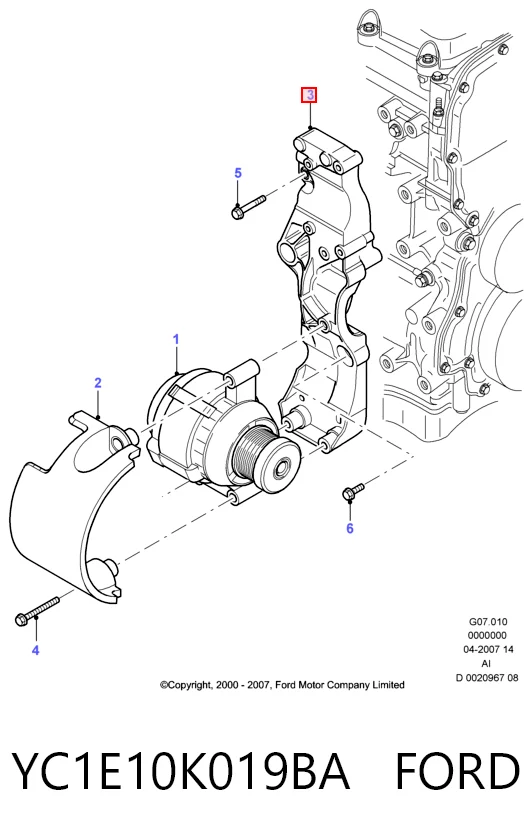 3
5
1
2
6
4
G07.010
0000000
04-2007 14
AI
D 0020967 08
©Copyright, 2000 - 2007, Ford Motor Company Limited

YC1E10K019BA FORD