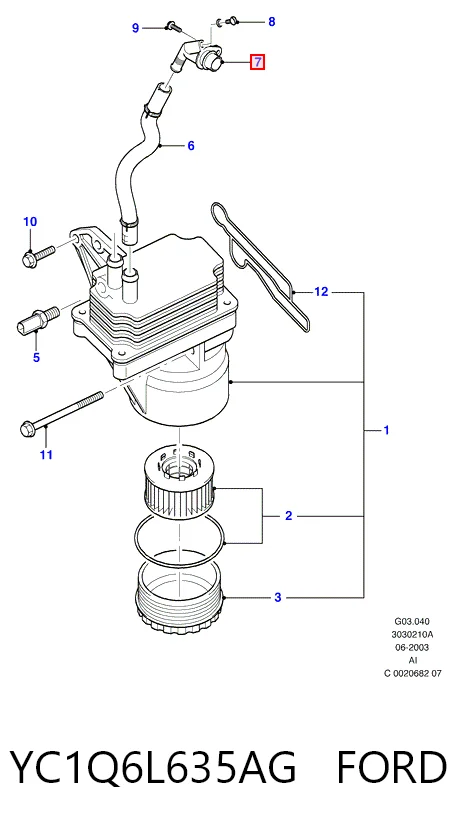 9
8
7
6
10
12
5
1
11
2
3

G03.040
3030210A
06-2003
AI
C 0020682 07

YC1Q6L635AG FORD