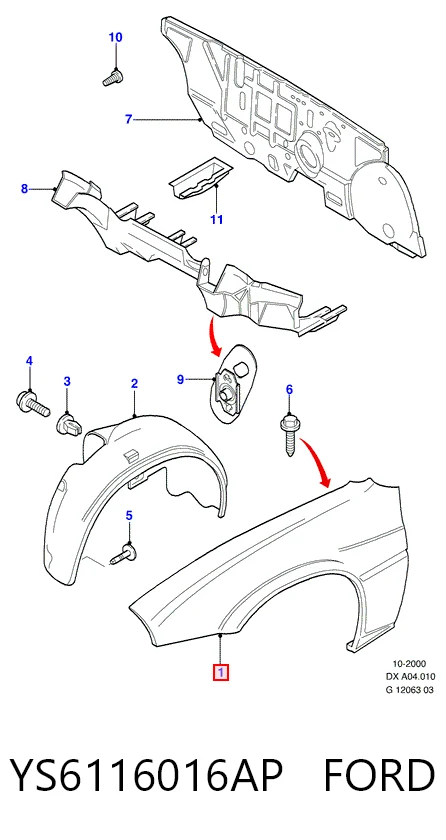 10
7
8
11
4
3
2
9
6
5
1

10-2000
DX A04.010
G 12063 03

YS6116016AP FORD