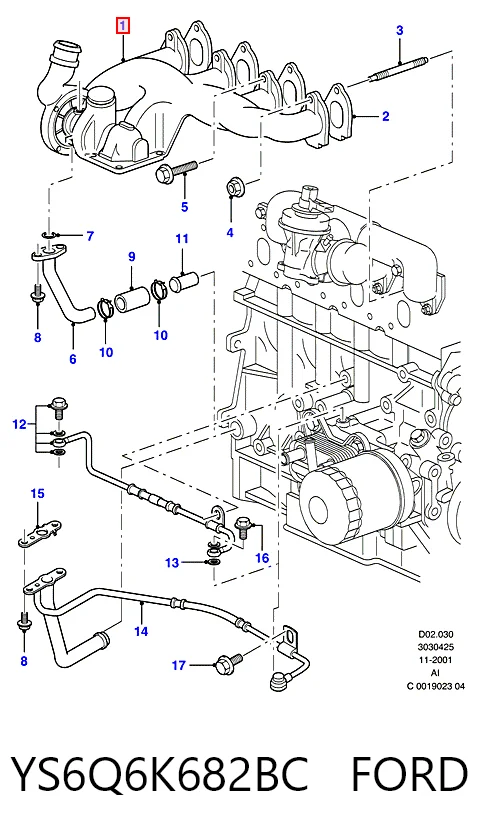 1
3
2
5
4
7
11
9
8
10
10
6
12
15
16
13
14
8
17
D02.030
3030425
11-2001
AI
C 0019023 04

YS6Q6K682BC FORD