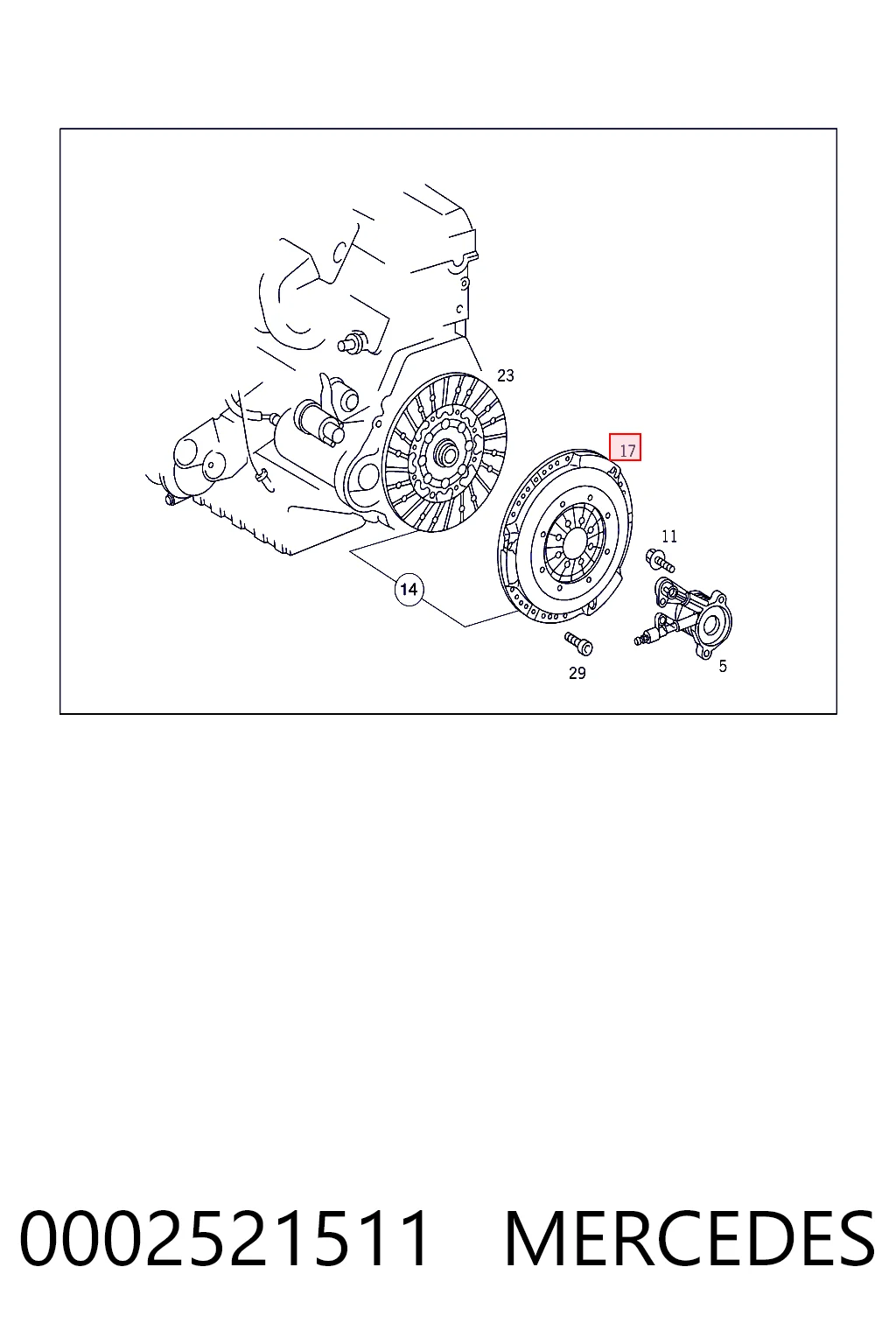 23
17
11
14
29
5

0002521511 MERCEDES