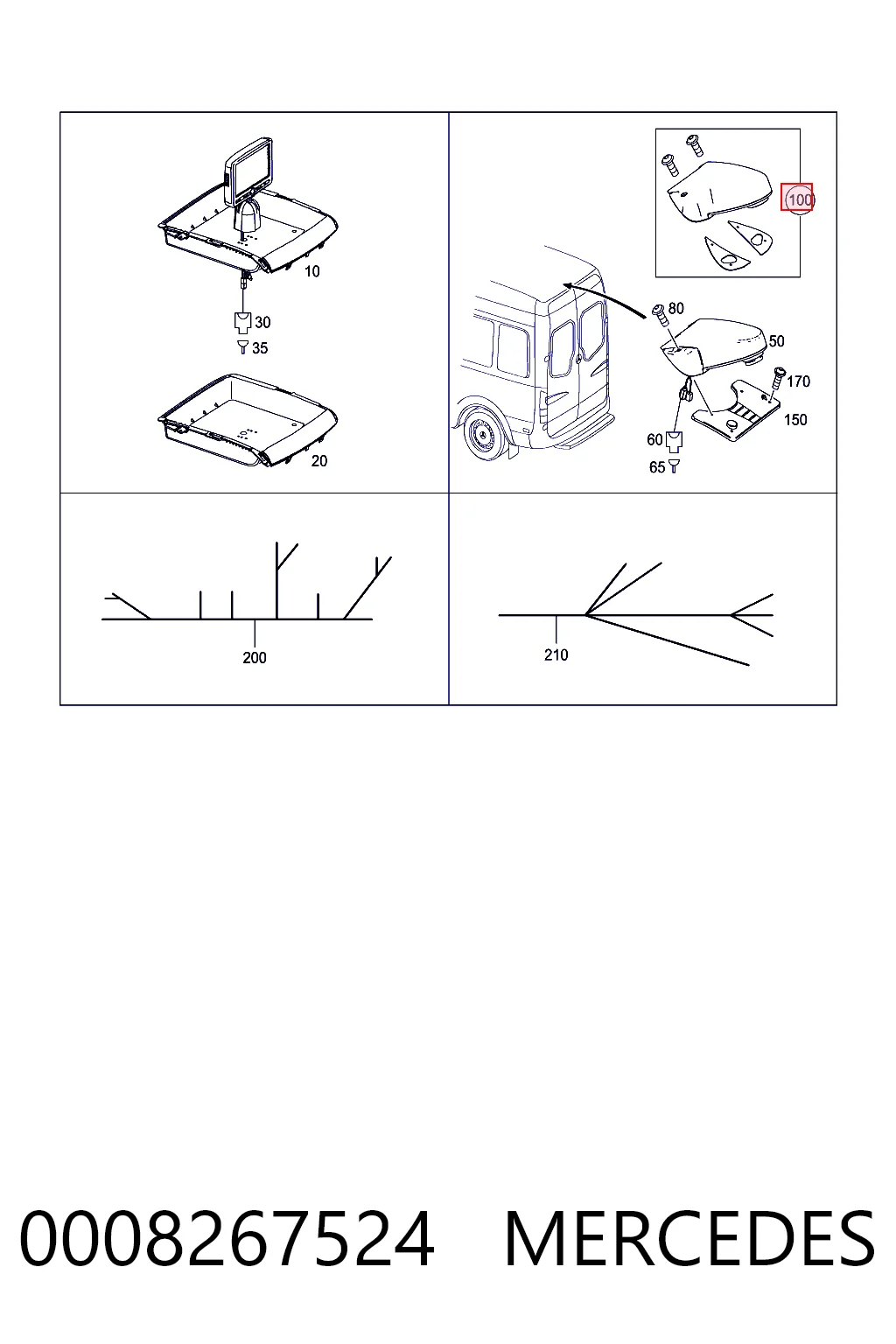 10

30

35

20

100

80

50

170

150

60

65

200

210

0008267524 MERCEDES