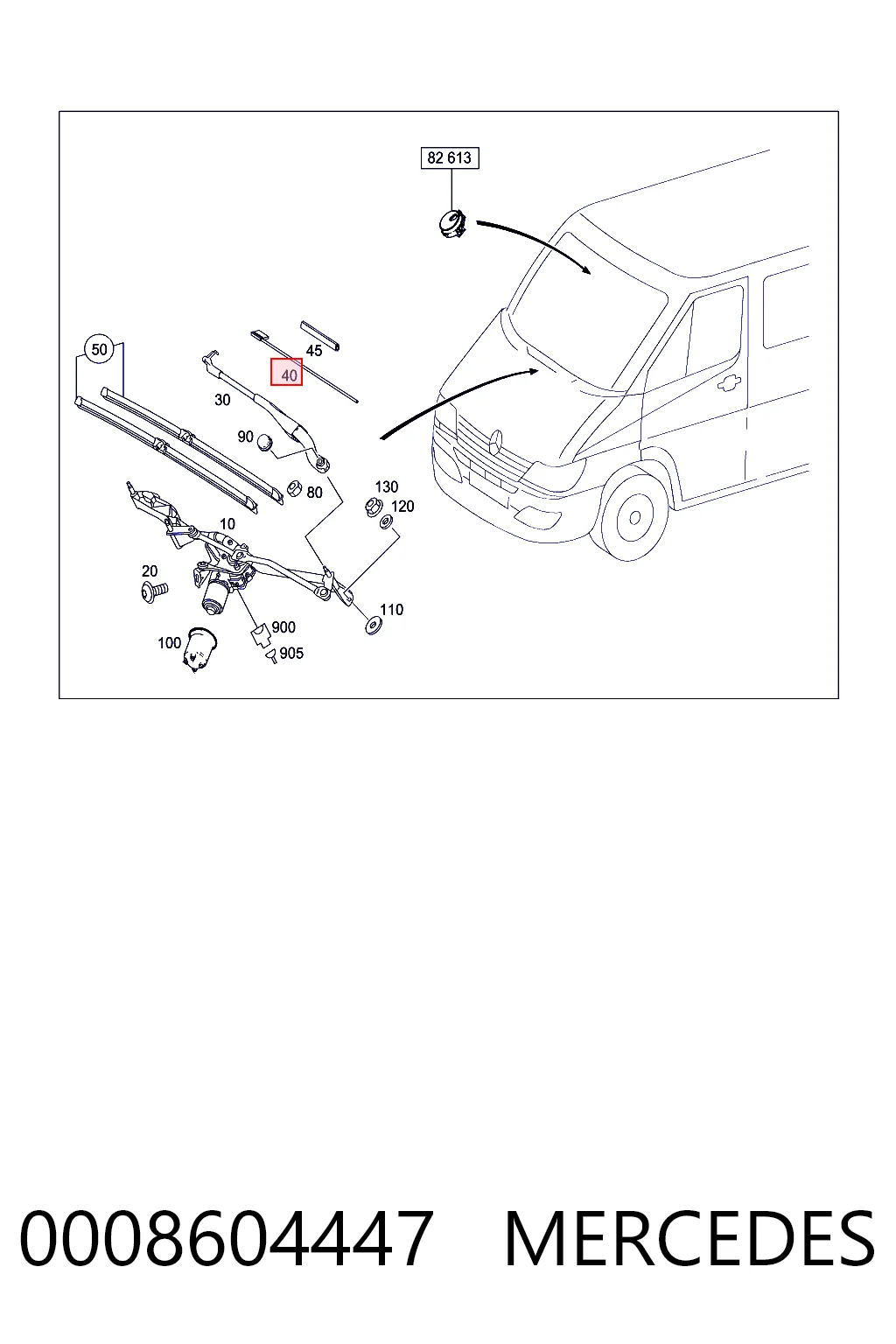 82 613

50

45

40

30

90

80

130

120

10

20

110

900

100

905

0008604447 MERCEDES