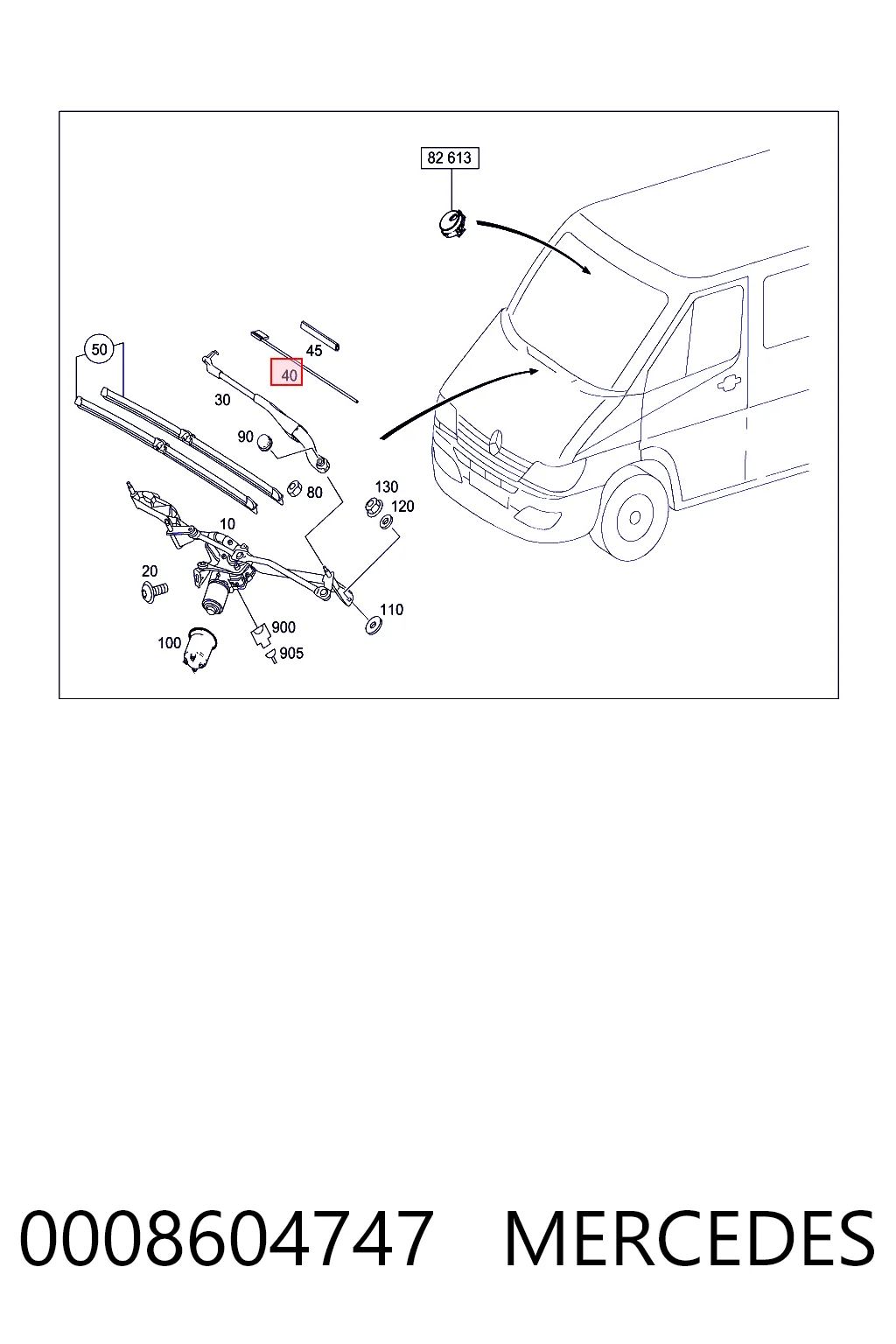 82 613

50
45
40
30
90
80
130
120
10
20
110
900
100
905

0008604747 MERCEDES