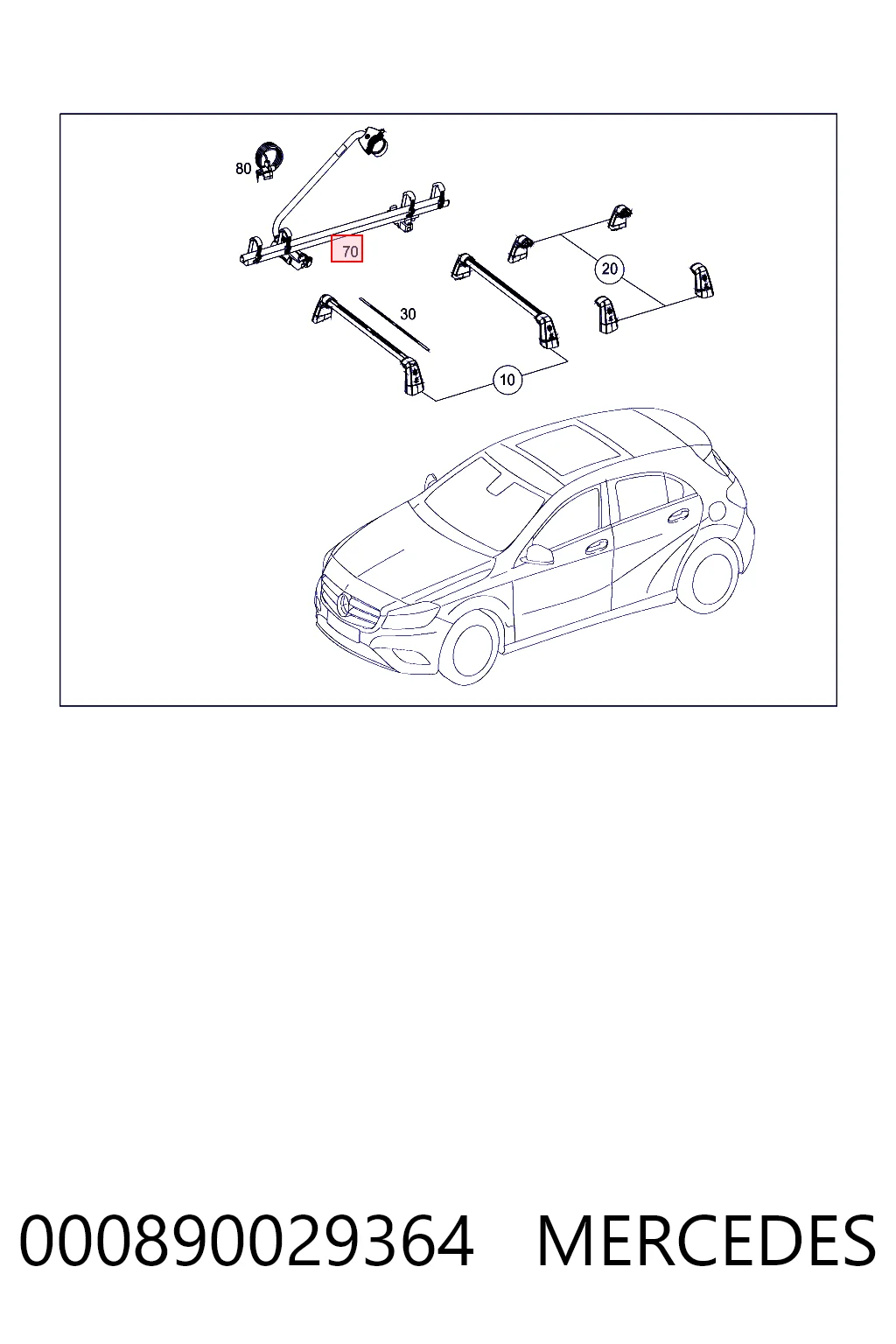 80

70

30

20

10

000890029364 MERCEDES